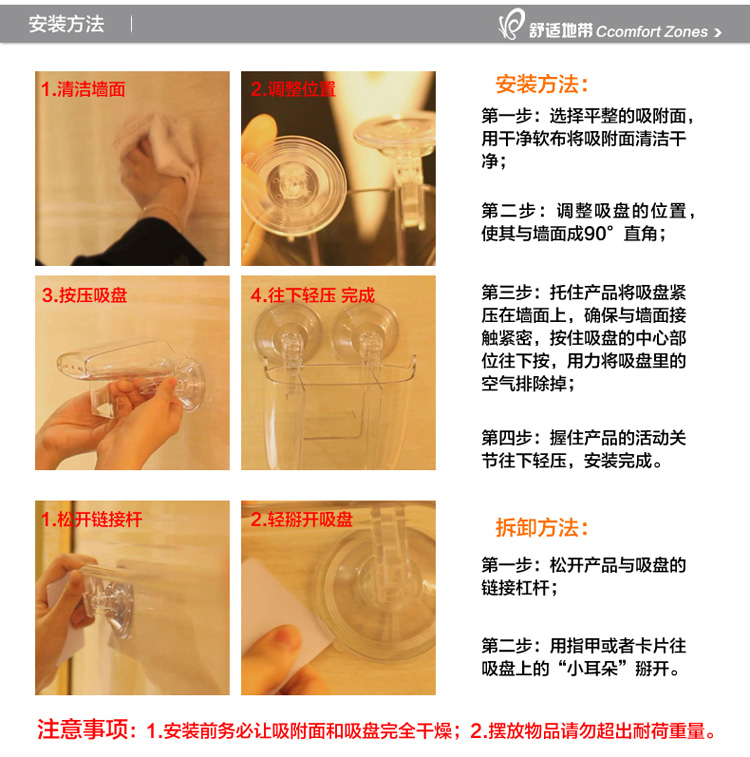 安装方法

舒适地带 Ccomfort Zones >

1.清洁墙面

2.调整位置

3.按压吸盘

4.往下轻压 完成

安装方法：

第一步：选择平整的吸附面，用干净软布将吸附面清洁干净；

第二步：调整吸盘的位置，使其与墙面成90°直角；

第三步：托住产品将吸盘紧压在墙面上，确保与墙面接触紧密，按住吸盘的中心部位往下按，用力将吸盘里的空气排除掉；

第四步：握住产品的活动关节往下轻压，安装完成。

1.松开链接杆

2.轻掰开吸盘

拆卸方法：

第一步：松开产品与吸盘的链接杠杆；

第二步：用指甲或者卡片往吸盘上的“小耳朵”掰开。

注意事项：1.安装前务必让吸附面和吸盘完全干燥；2.摆放物品请勿超出耐荷重量。