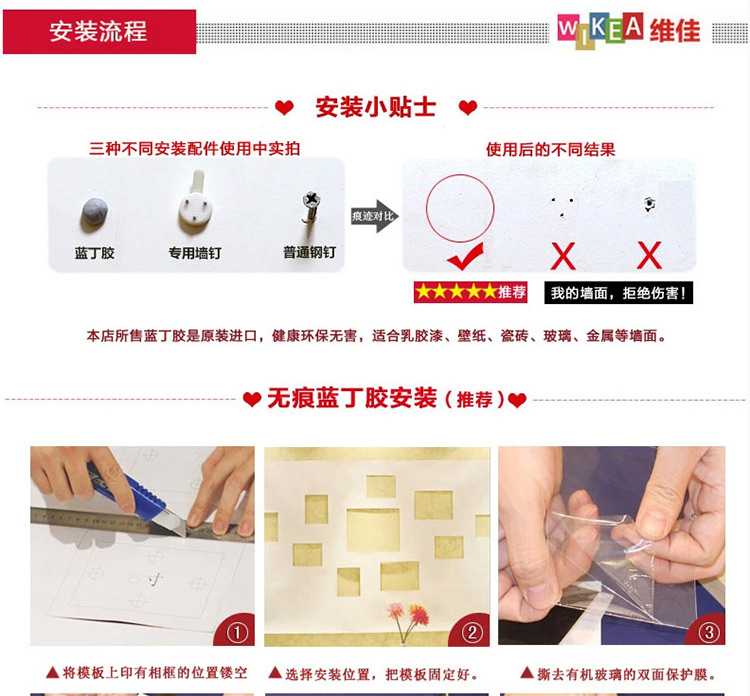 安装流程

WIKEA 维佳

安装小贴士

三种不同安装配件使用中实拍

蓝丁胶
专用墙钉
普通钢钉

痕迹对比

使用后的不同结果

★★★★★推荐
我的墙面，拒绝伤害！

本店所售蓝丁胶是原装进口，健康环保无害，适合乳胶漆、壁纸、瓷砖、玻璃、金属等墙面。

无痕蓝丁胶安装（推荐）

①
▲将模板上印有相框的位置镂空

②
▲选择安装位置，把模板固定好。

③
▲撕去有机玻璃的双面保护膜。