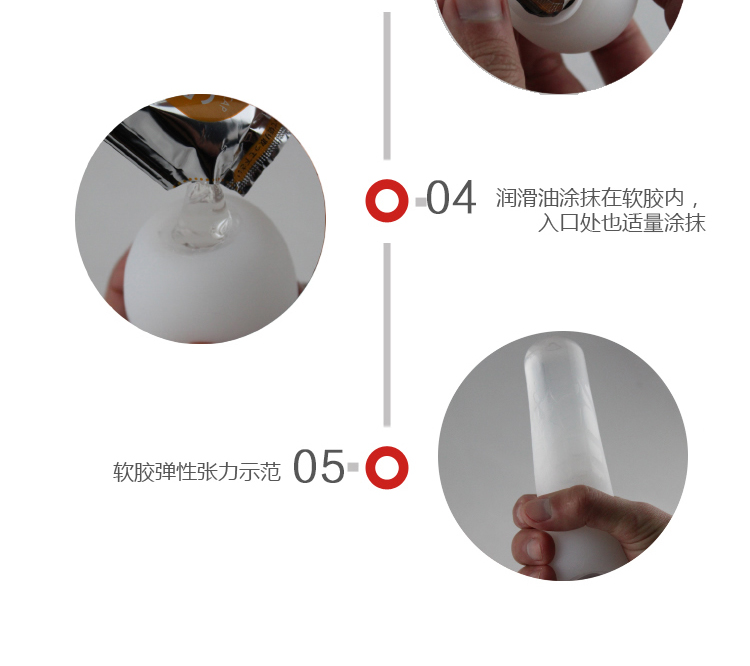 04 润滑油涂抹在软胶内，入口处也适量涂抹

软胶弹性张力示范 05