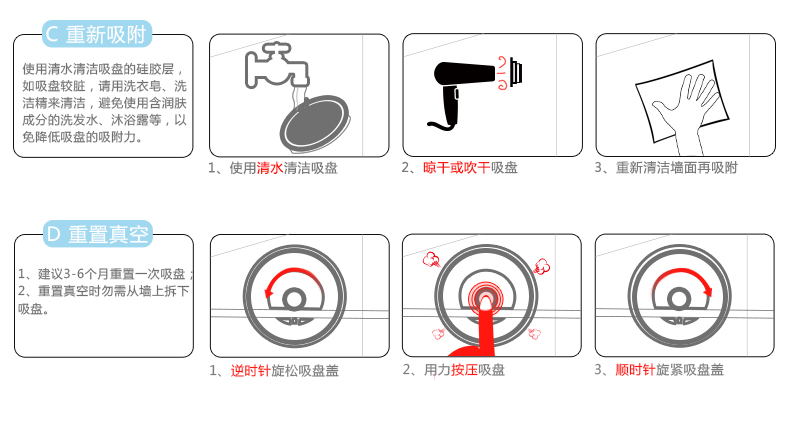 C 重新吸附

使用清水清洁吸盘的硅胶层，如吸盘较脏，请用洗衣皂、洗洁精来清洁，避免使用含润肤成分的洗发水、沐浴露等，以免降低吸盘的吸附力。

1、使用清水清洁吸盘

2、晾干或吹干吸盘

3、重新清洁墙面再吸附

D 重置真空

1、建议3-6个月重置一次吸盘；
2、重置真空时勿需从墙上拆下吸盘。

1、逆时针旋松吸盘盖

2、用力按压吸盘

3、顺时针旋紧吸盘盖