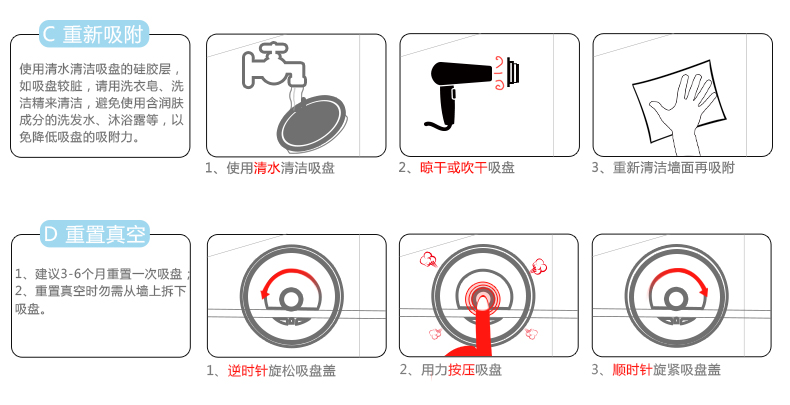 C 重新吸附

使用清水清洁吸盘的硅胶层，如吸盘较脏，请用洗衣皂、洗洁精来清洁，避免使用含润肤成分的洗发水、沐浴露等，以免降低吸盘的吸附力。

1、使用清水清洁吸盘

2、晾干或吹干吸盘

3、重新清洁墙面再吸附

D 重置真空

1、建议3-6个月重置一次吸盘；
2、重置真空时勿需从墙上拆下吸盘。

1、逆时针旋松吸盘盖

2、用力按压吸盘

3、顺时针旋紧吸盘盖