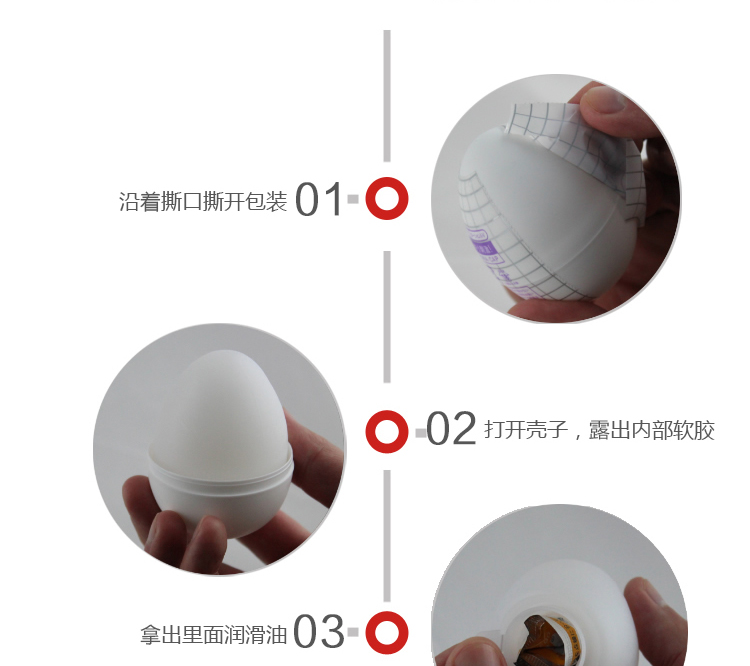 沿着撕口撕开包装 01

02 打开壳子，露出内部软胶

拿出里面润滑油 03