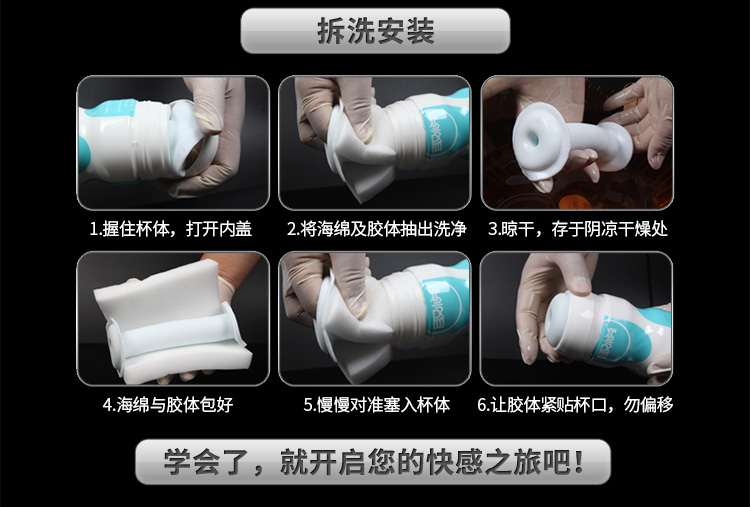 拆洗安装

1.握住杯体，打开内盖

2.将海绵及胶体抽出洗净

3.晾干，存于阴凉干燥处

4.海绵与胶体包好

5.慢慢对准塞入杯体

6.让胶体紧贴杯口，勿偏移

学会了，就开启您的快感之旅吧！