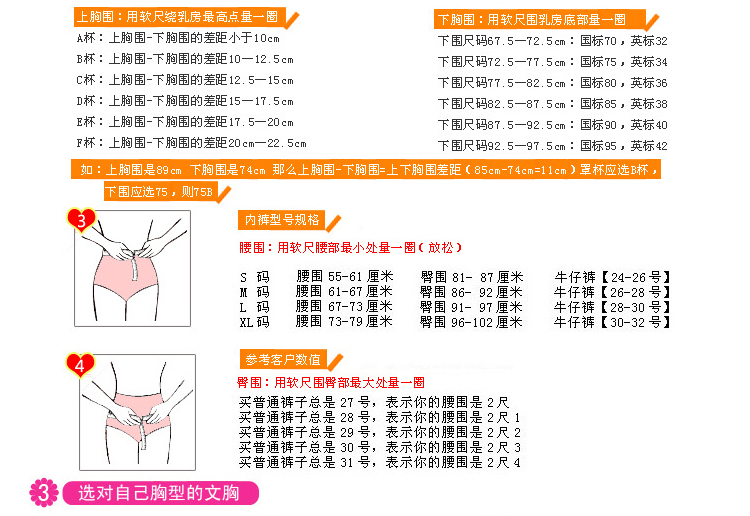 上胸围：用软尺绕乳房最高点量一圈

A杯：上胸围-下胸围的差距小于10cm
B杯：上胸围-下胸围的差距10—12.5cm
C杯：上胸围-下胸围的差距12.5—15cm
D杯：上胸围-下胸围的差距15—17.5cm
E杯：上胸围-下胸围的差距17.5—20cm
F杯：上胸围-下胸围的差距20cm—22.5cm

下胸围：用软尺围乳房底部量一圈

下围尺码67.5—72.5cm：国标70，英标32
下围尺码72.5—77.5cm：国标75，英标34
下围尺码77.5—82.5cm：国标80，英标36
下围尺码82.5—87.5cm：国标85，英标38
下围尺码87.5—92.5cm：国标90，英标40
下围尺码92.5—97.5cm：国标95，英标42

如：上胸围是89cm 下胸围是74cm 那么上胸围-下胸围=上下胸围差距（85cm-74cm=11cm）罩杯应选B杯，下围应选75，则75B

3

内裤型号规格

腰围：用软尺腰部最小处量一圈（放松）

| S 码 | 腰围 55-61 厘米 | 臀围 81- 87 厘米 | 牛仔裤【24-26 号】 |
|---|---|---|---|
| M 码 | 腰围 61-67 厘米 | 臀围 86- 92 厘米 | 牛仔裤【26-28 号】 |
| L 码 | 腰围 67-73 厘米 | 臀围 91- 97 厘米 | 牛仔裤【28-30 号】 |
| XL 码 | 腰围 73-79 厘米 | 臀围 96-102 厘米 | 牛仔裤【30-32 号】 |

4

参考客户数值

臀围：用软尺围臀部最大处量一圈

买普通裤子总是 27 号，表示你的腰围是 2 尺
买普通裤子总是 28 号，表示你的腰围是 2 尺 1
买普通裤子总是 29 号，表示你的腰围是 2 尺 2
买普通裤子总是 30 号，表示你的腰围是 2 尺 3
买普通裤子总是 31 号，表示你的腰围是 2 尺 4

3 选对自己胸型的文胸