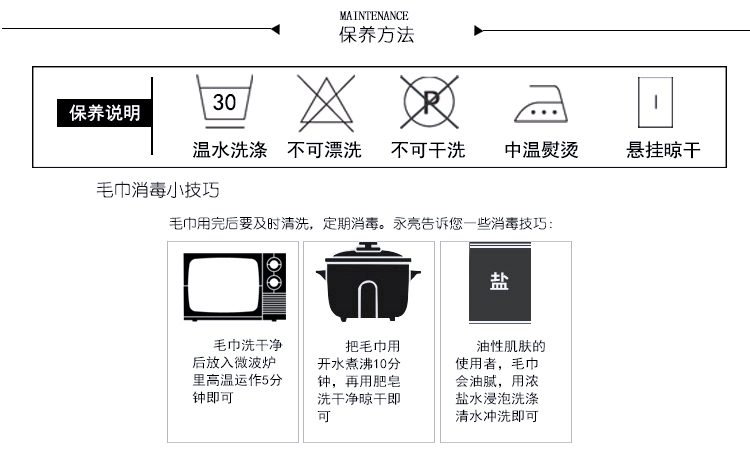 MAINTENANCE
保养方法

保养说明

30
温水洗涤

不可漂洗

P
不可干洗

中温熨烫

悬挂晾干

毛巾消毒小技巧

毛巾用完后要及时清洗，定期消毒。永亮告诉您一些消毒技巧：

毛巾洗干净后放入微波炉里高温运作5分钟即可

把毛巾用开水煮沸10分钟，再用肥皂洗干净晾干即可

盐

油性肌肤的使用者，毛巾会油腻，用浓盐水浸泡洗涤清水冲洗即可