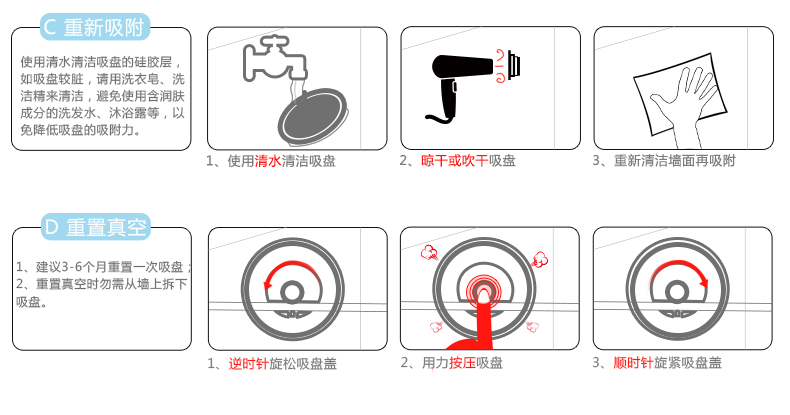 C 重新吸附

使用清水清洁吸盘的硅胶层，如吸盘较脏，请用洗衣皂、洗洁精来清洁，避免使用含润肤成分的洗发水、沐浴露等，以免降低吸盘的吸附力。

1、使用清水清洁吸盘

2、晾干或吹干吸盘

3、重新清洁墙面再吸附

D 重置真空

1、建议3-6个月重置一次吸盘；
2、重置真空时勿需从墙上拆下吸盘。

1、逆时针旋松吸盘盖

2、用力按压吸盘

3、顺时针旋紧吸盘盖