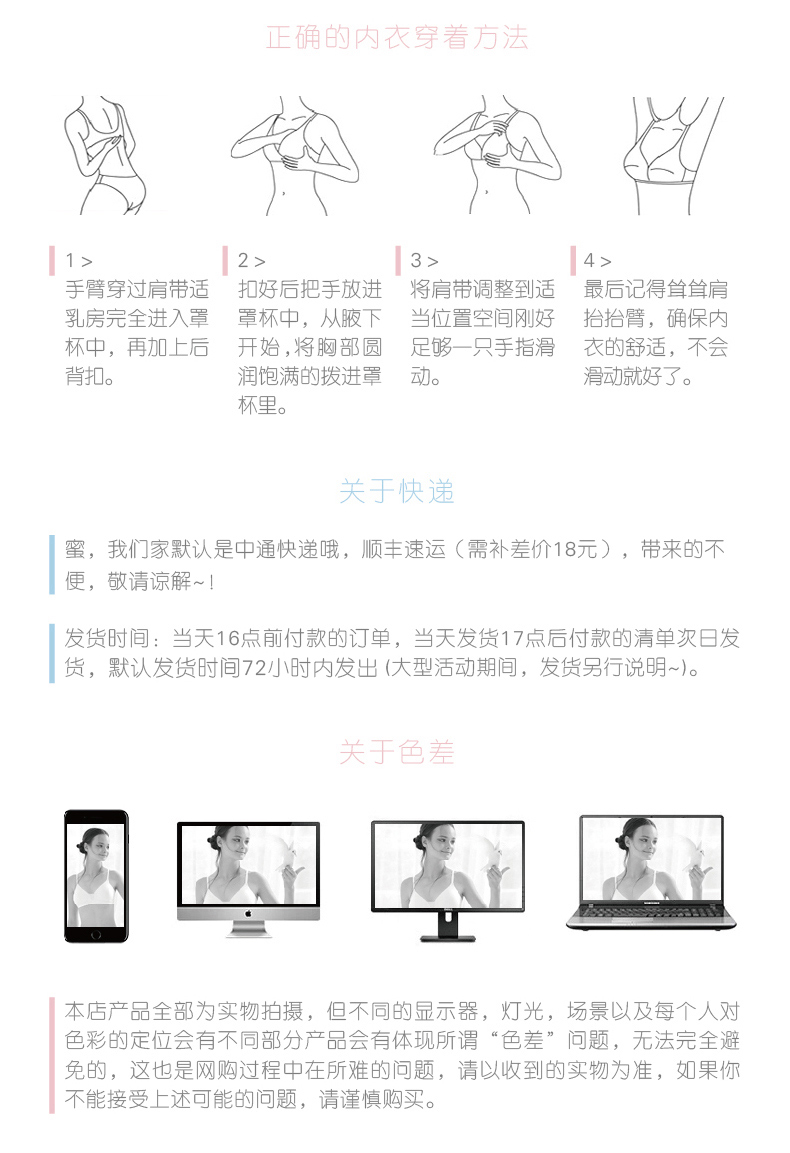 正确的内衣穿着方法

1 >
手臂穿过肩带适乳房完全进入罩杯中，再加上后背扣。

2 >
扣好后把手放进罩杯中，从腋下开始，将胸部圆润饱满的拨进罩杯里。

3 >
将肩带调整到适当位置空间刚好足够一只手指滑动。

4 >
最后记得耸耸肩抬抬臂，确保内衣的舒适，不会滑动就好了。

关于快递

蜜，我们家默认是中通快递哦，顺丰速运（需补差价18元），带来的不便，敬请谅解~！

发货时间：当天16点前付款的订单，当天发货17点后付款的清单次日发货，默认发货时间72小时内发出 (大型活动期间，发货另行说明~)。

关于色差

本店产品全部为实物拍摄，但不同的显示器，灯光，场景以及每个人对色彩的定位会有不同部分产品会有体现所谓“色差”问题，无法完全避免的，这也是网购过程中在所难的问题，请以收到的实物为准，如果你不能接受上述可能的问题，请谨慎购买。