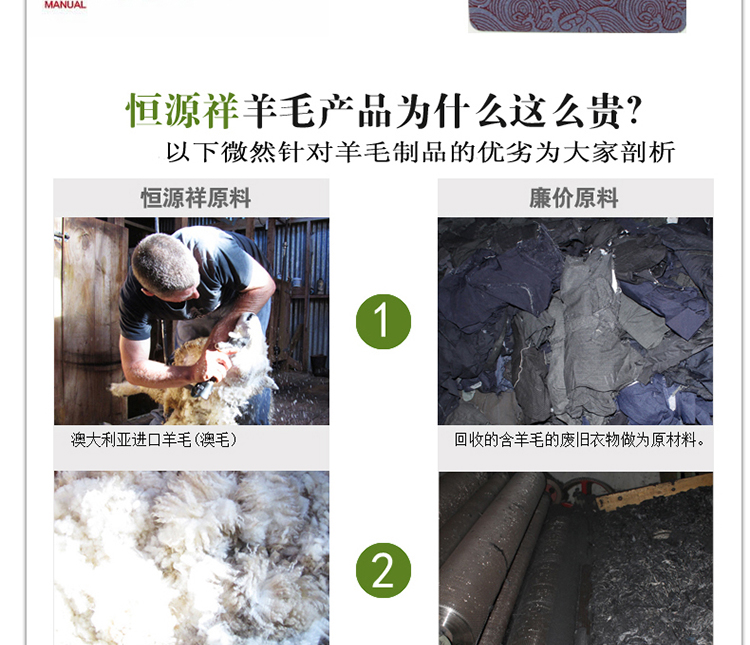 MANUAL

恒源祥羊毛产品为什么这么贵?
以下微然针对羊毛制品的优劣为大家剖析

恒源祥原料

澳大利亚进口羊毛(澳毛)

1

廉价原料

回收的含羊毛的废旧衣物做为原材料。

2