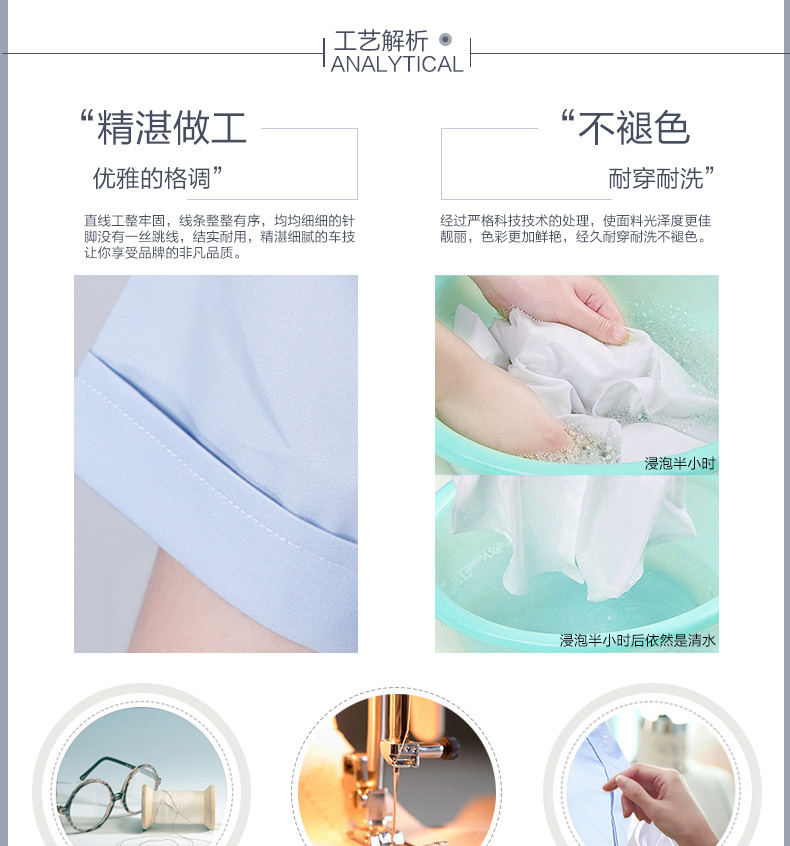 工艺解析
ANALYTICAL

“精湛做工
优雅的格调”

直线工整牢固，线条整整有序，均均细细的针脚没有一丝跳线，结实耐用，精湛细腻的车技让你享受品牌的非凡品质。

“不褪色
耐穿耐洗”

经过严格科技技术的处理，使面料光泽度更佳靓丽，色彩更加鲜艳，经久耐穿耐洗不褪色。

浸泡半小时

浸泡半小时后依然是清水