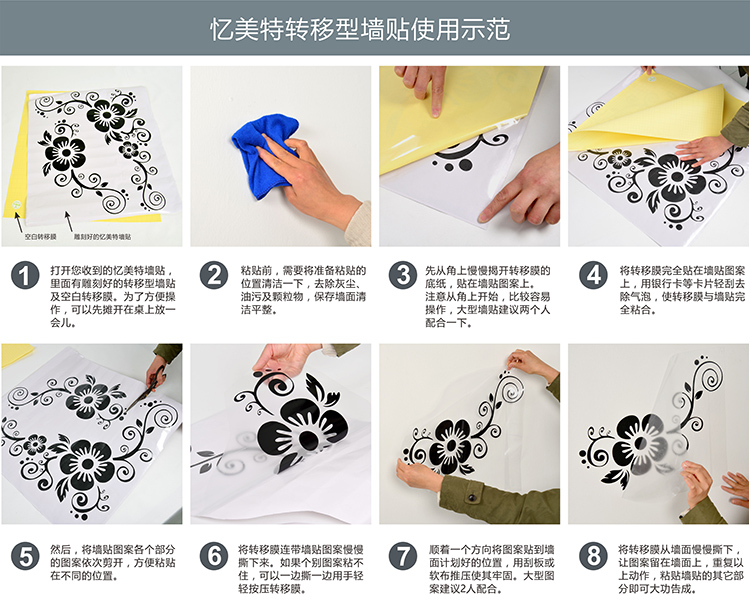 忆美特转移型墙贴使用示范

空白转移膜
雕刻好的忆美特墙贴

1 打开您收到的忆美特墙贴，里面有雕刻好的转移型墙贴及空白转移膜。为了方便操作，可以先摊开在桌上放一会儿。

2 粘贴前，需要将准备粘贴的位置清洁一下，去除灰尘、油污及颗粒物，保存墙面清洁平整。

3 先从角上慢慢揭开转移膜的底纸，贴在墙贴图案上。注意从角上开始，比较容易操作，大型墙贴建议两个人配合一下。

4 将转移膜完全贴在墙贴图案上，用银行卡等卡片轻刮去除气泡，使转移膜与墙贴完全粘合。

5 然后，将墙贴图案各个部分的图案依次剪开，方便粘贴在不同的位置。

6 将转移膜连带墙贴图案慢慢撕下来。如果个别图案粘不住，可以一边撕一边用手轻轻按压转移膜。

7 顺着一个方向将图案贴到墙面计划好的位置，用刮板或软布推压使其牢固。大型图案建议2人配合。

8 将转移膜从墙面慢慢撕下，让图案留在墙面上，重复以上动作，粘贴墙贴的其它部分即可大功告成。