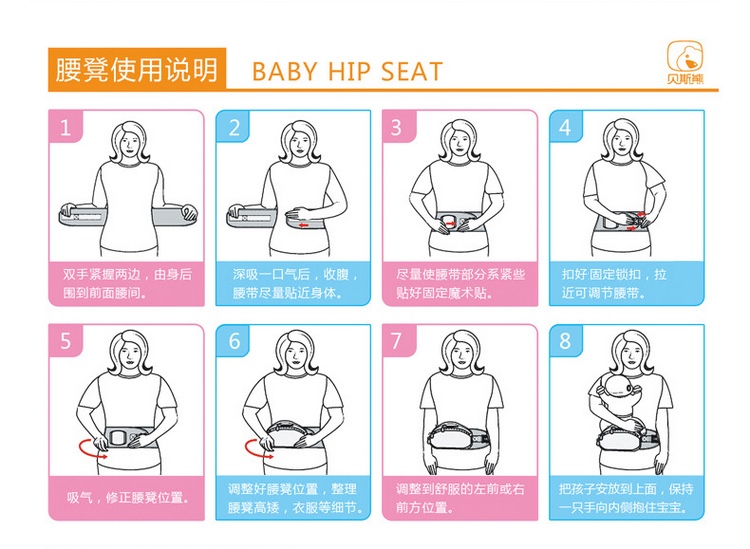 腰凳使用说明 BABY HIP SEAT

贝斯熊

1
双手紧握两边，由身后围到前面腰间。

2
深吸一口气后，收腹，腰带尽量贴近身体。

3
尽量使腰带部分系紧些贴好固定魔术贴。

4
扣好固定锁扣，拉近可调节腰带。

5
吸气，修正腰凳位置。

6
调整好腰凳位置，整理腰凳高矮，衣服等细节。

7
调整到舒服的左前或右前方位置。

8
把孩子安放到上面，保持一只手向内侧抱住宝宝。