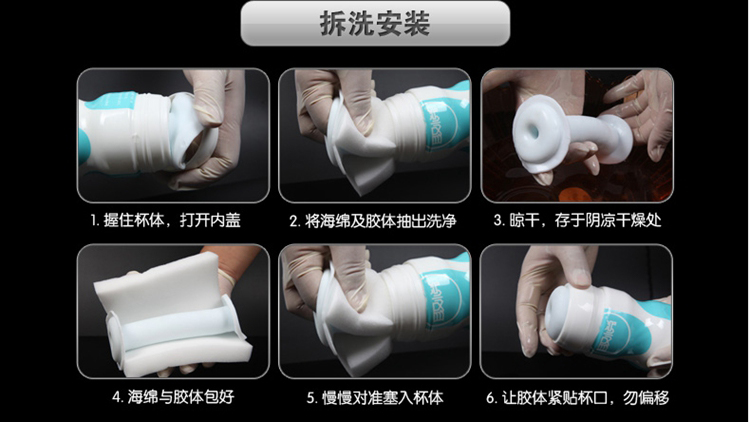 拆洗安装

1. 握住杯体，打开内盖

2. 将海绵及胶体抽出洗净

3. 晾干，存于阴凉干燥处

4. 海绵与胶体包好

5. 慢慢对准塞入杯体

6. 让胶体紧贴杯口，勿偏移