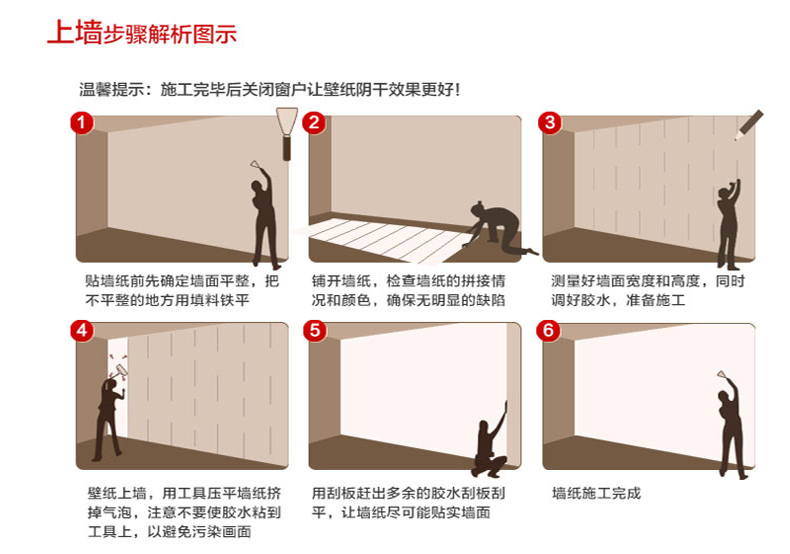 上墙步骤解析图示

温馨提示：施工完毕后关闭窗户让壁纸阴干效果更好！

1

贴墙纸前先确定墙面平整，把不平整的地方用填料铁平

2

铺开墙纸，检查墙纸的拼接情况和颜色，确保无明显的缺陷

3

测量好墙面宽度和高度，同时调好胶水，准备施工

4

壁纸上墙，用工具压平墙纸挤掉气泡，注意不要使胶水粘到工具上，以避免污染画面

5

用刮板赶出多余的胶水刮板刮平，让墙纸尽可能贴实墙面

6

墙纸施工完成