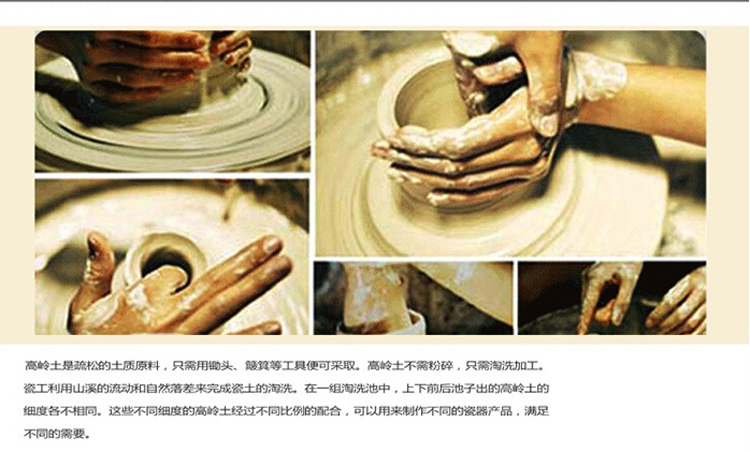 高岭土是疏松的土质原料，只需用锄头、簸箕等工具便可采取。高岭土不需粉碎，只需淘洗加工。瓷工利用山溪的流动和自然落差来完成瓷土的淘洗。在一组淘洗池中，上下前后池子出的高岭土的细度各不相同。这些不同细度的高岭土经过不同比例的配合，可以用来制作不同的瓷器产品，满足不同的需要。