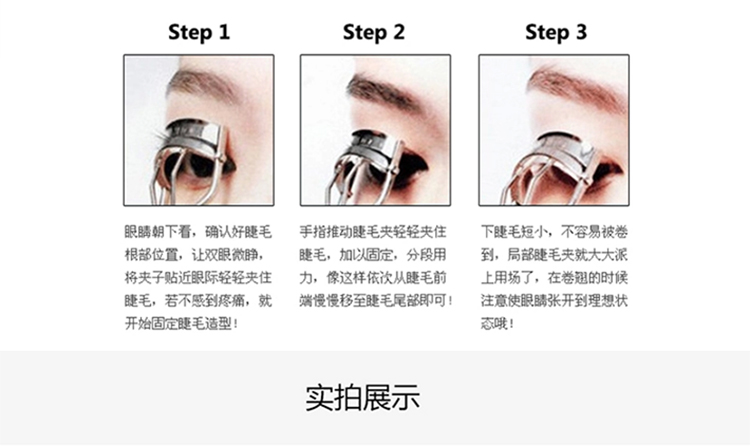 Step 1

眼睛朝下看，确认好睫毛根部位置，让双眼微静，将夹子贴近眼际轻轻夹住睫毛，若不感到疼痛，就开始固定睫毛造型！

Step 2

手指推动睫毛夹轻轻夹住睫毛，加以固定，分段用力，像这样依次从睫毛前端慢慢移至睫毛尾部即可！

Step 3

下睫毛短小，不容易被卷到，局部睫毛夹就大大派上用场了，在卷翘的时候注意使眼睛张开到理想状态哦！

实拍展示