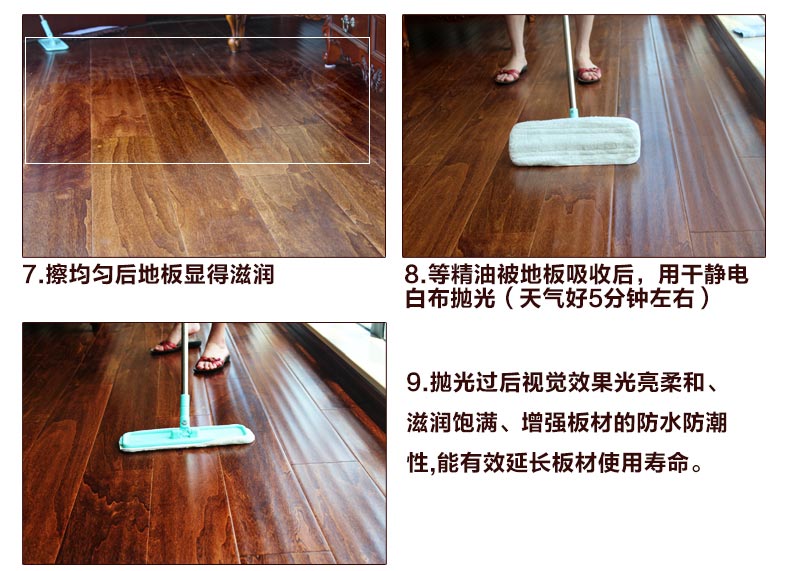 7.擦均匀后地板显得滋润

8.等精油被地板吸收后，用干静电白布抛光（天气好5分钟左右）

9.抛光过后视觉效果光亮柔和、滋润饱满、增强板材的防水防潮性,能有效延长板材使用寿命。