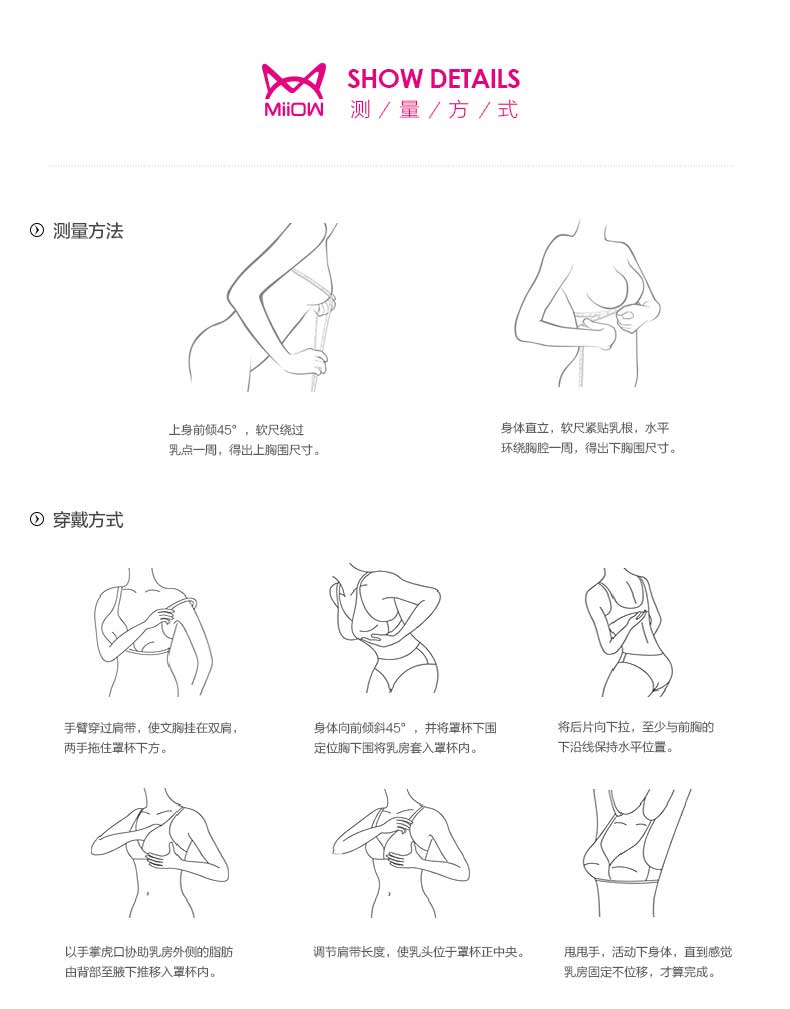 MiiOW SHOW DETAILS
测 / 量 / 方 / 式

测量方法

上身前倾45°，软尺绕过乳点一周，得出上胸围尺寸。

身体直立，软尺紧贴乳根，水平环绕胸腔一周，得出下胸围尺寸。

穿戴方式

手臂穿过肩带，使文胸挂在双肩，两手拖住罩杯下方。

身体向前倾斜45°，并将罩杯下围定位胸下围将乳房套入罩杯内。

将后片向下拉，至少与前胸的下沿线保持水平位置。

以手掌虎口协助乳房外侧的脂肪由背部至腋下推移入罩杯内。

调节肩带长度，使乳头位于罩杯正中央。

甩甩手，活动下身体，直到感觉乳房固定不位移，才算完成。