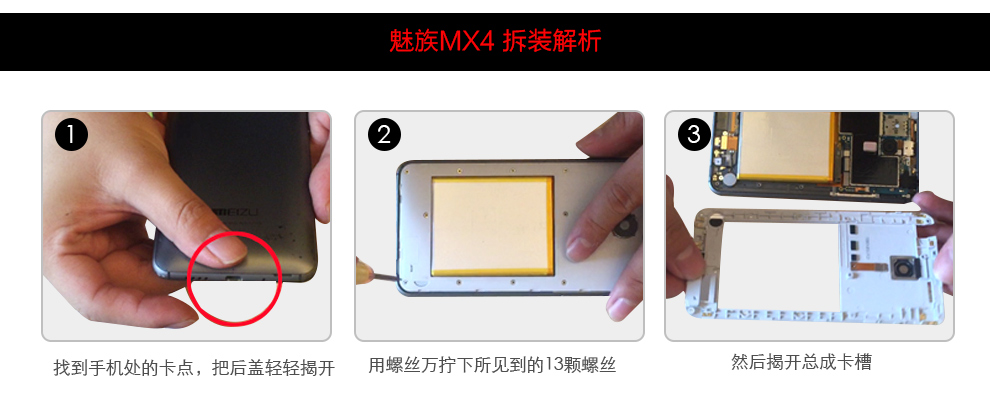 魅族MX4 拆装解析

1
MEIZU

找到手机处的卡点，把后盖轻轻揭开

2

用螺丝万拧下所见到的13颗螺丝

3

然后揭开总成卡槽