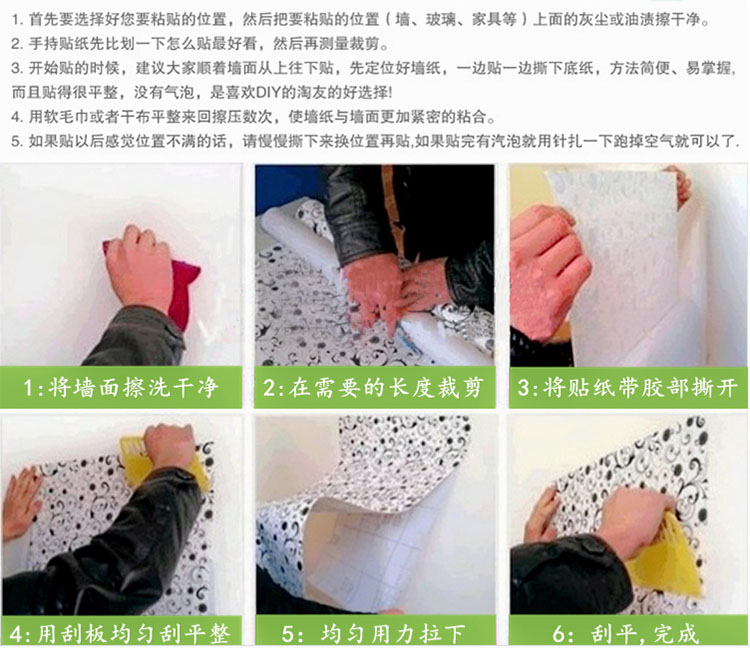 1. 首先要选择好您要粘贴的位置，然后把要粘贴的位置（墙、玻璃、家具等）上面的灰尘或油渍擦干净。
2. 手持贴纸先比划一下怎么贴最好看，然后再测量裁剪。
3. 开始贴的时候，建议大家顺着墙面从上往下贴，先定位好墙纸，一边贴一边撕下底纸，方法简便、易掌握，而且贴得很平整，没有气泡，是喜欢DIY的淘友的好选择!
4. 用软毛巾或者干布平整来回擦压数次，使墙纸与墙面更加紧密的粘合。
5. 如果贴以后感觉位置不满的话，请慢慢撕下来换位置再贴,如果贴完有汽泡就用针扎一下跑掉空气就可以了.

1:将墙面擦洗干净

2:在需要的长度裁剪

3:将贴纸带胶部撕开

4:用刮板均匀刮平整

5: 均匀用力拉下

6: 刮平,完成