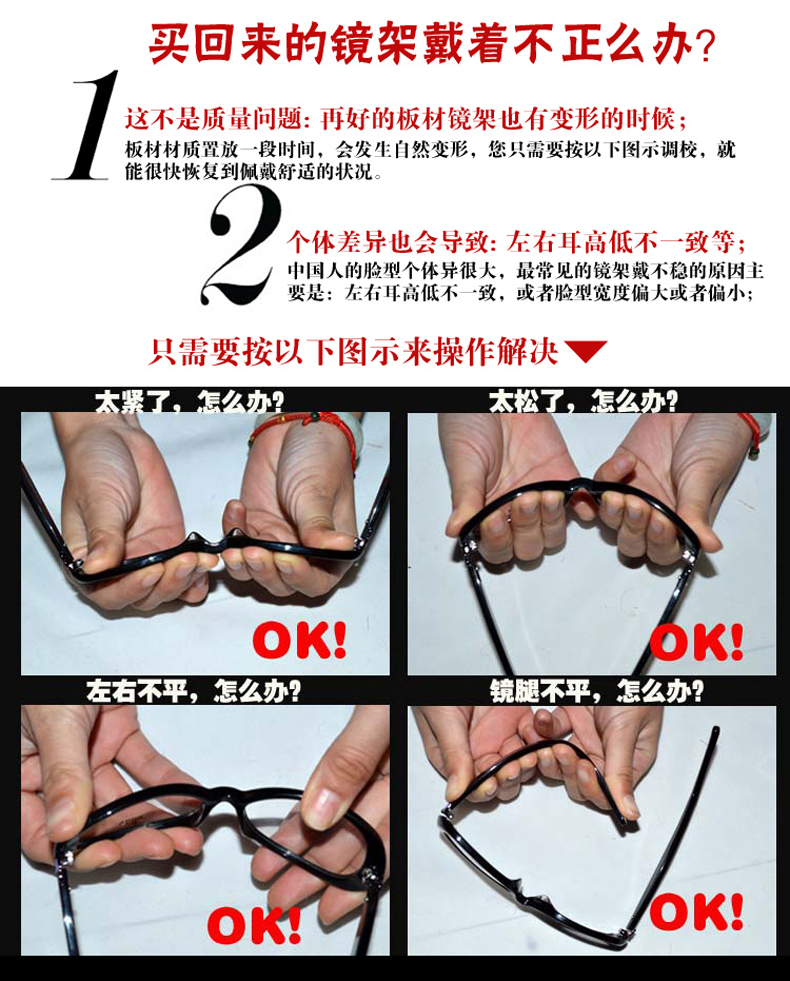 买回来的镜架戴着不正么办?

1 这不是质量问题：再好的板材镜架也有变形的时候；
板材材质置放一段时间，会发生自然变形，您只需要按以下图示调校，就能很快恢复到佩戴舒适的状况。

2 个体差异也会导致：左右耳高低不一致等；
中国人的脸型个体异很大，最常见的镜架戴不稳的原因主要是：左右耳高低不一致，或者脸型宽度偏大或者偏小；

只需要按以下图示来操作解决

太紧了，怎么办?

OK!

太松了，怎么办?

OK!

左右不平，怎么办?

OK!

镜腿不平，怎么办?

OK!