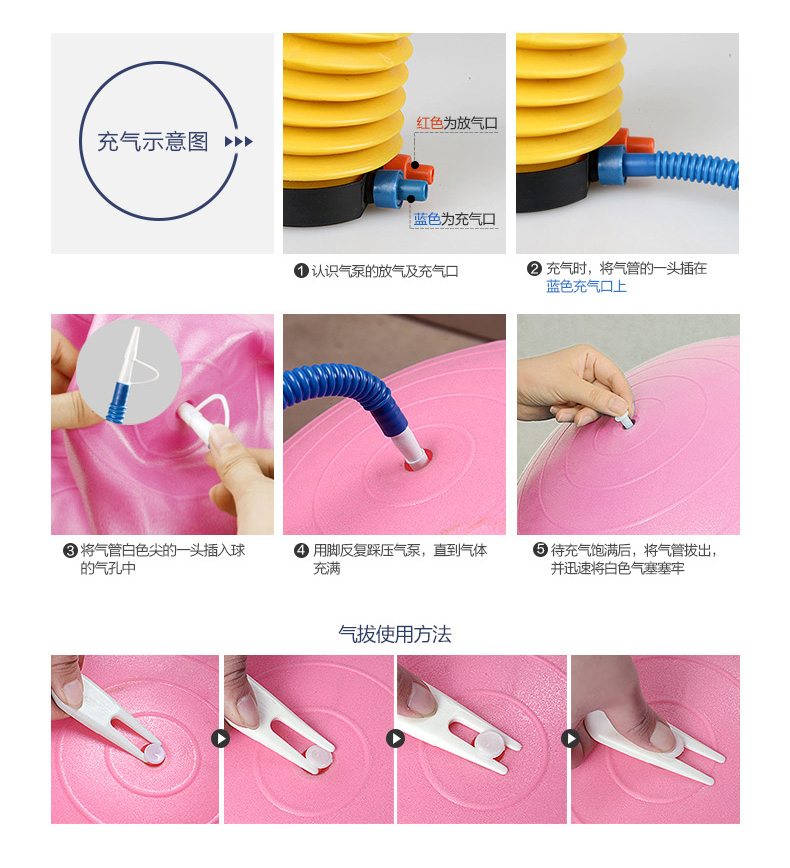 充气示意图

红色为放气口

蓝色为充气口

❶ 认识气泵的放气及充气口

❷ 充气时，将气管的一头插在蓝色充气口上

❸ 将气管白色尖的一头插入球的气孔中

❹ 用脚反复踩压气泵，直到气体充满

❺ 待充气饱满后，将气管拔出，并迅速将白色气塞塞牢

气拔使用方法