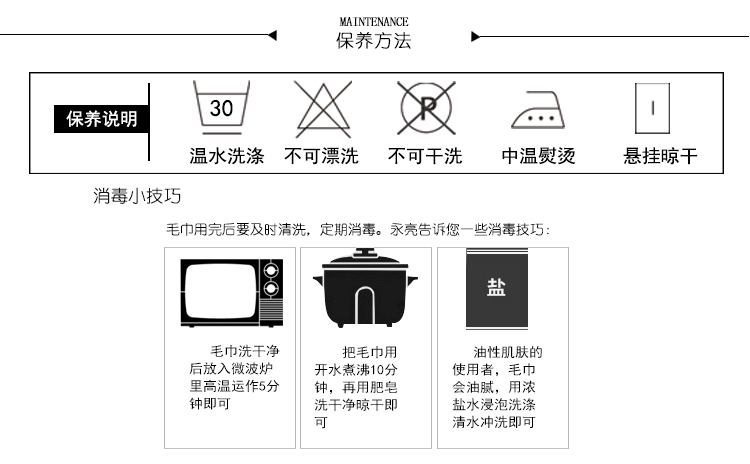 MAINTENANCE
保养方法

保养说明

30
温水洗涤

不可漂洗

P
不可干洗

中温熨烫

悬挂晾干

消毒小技巧

毛巾用完后要及时清洗，定期消毒。永亮告诉您一些消毒技巧：

毛巾洗干净后放入微波炉里高温运作5分钟即可

把毛巾用开水煮沸10分钟，再用肥皂洗干净晾干即可

盐
油性肌肤的使用者，毛巾会油腻，用浓盐水浸泡洗涤清水冲洗即可