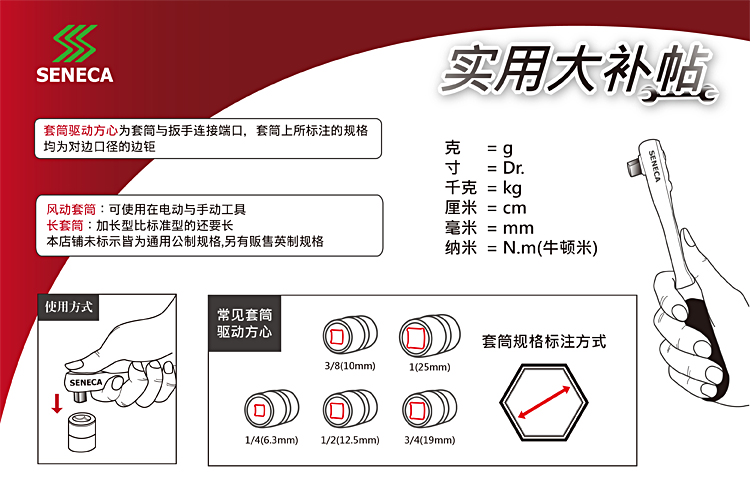 SENECA

实用大补帖

套筒驱动方心为套筒与扳手连接端口，套筒上所标注的规格均为对边口径的边钜

风动套筒：可使用在电动与手动工具
长套筒：加长型比标准型的还要长
本店铺未标示皆为通用公制规格,另有贩售英制规格

克 = g
寸 = Dr.
千克 = kg
厘米 = cm
毫米 = mm
纳米 = N.m(牛顿米)

SENECA

使用方式

SENECA

常见套筒驱动方心

3/8(10mm)
1(25mm)
1/4(6.3mm)
1/2(12.5mm)
3/4(19mm)

套筒规格标注方式