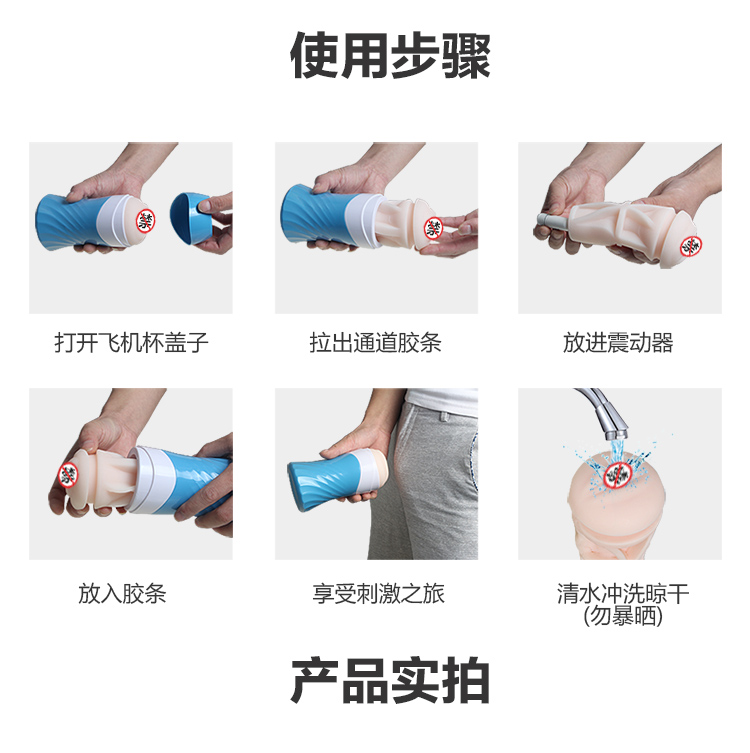 使用步骤

禁

打开飞机杯盖子

禁

拉出通道胶条

禁

放进震动器

禁

放入胶条

享受刺激之旅

禁

清水冲洗晾干
(勿暴晒)

产品实拍