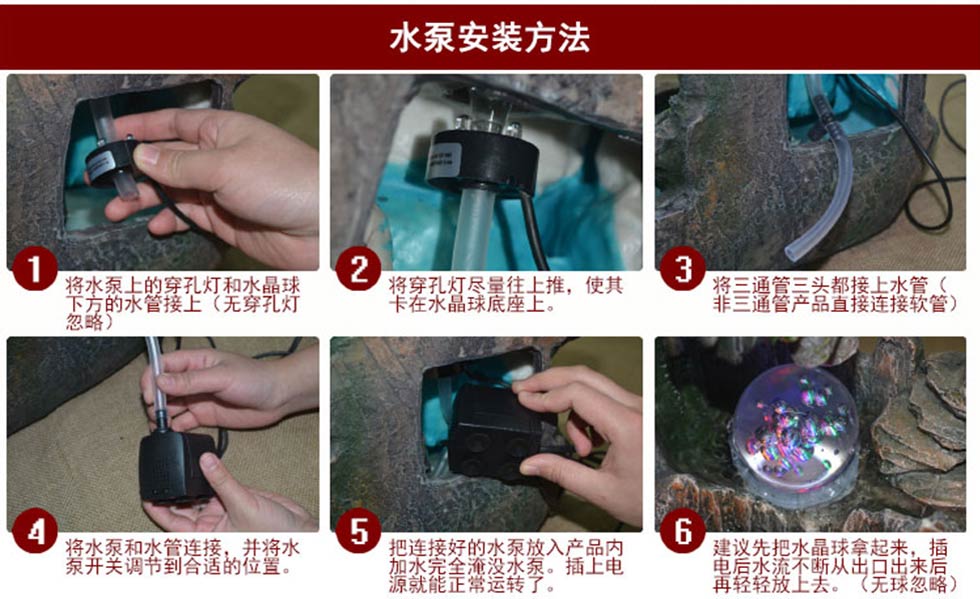 水泵安装方法

1
将水泵上的穿孔灯和水晶球下方的水管接上（无穿孔灯忽略）

2
将穿孔灯尽量往上推，使其卡在水晶球底座上。

3
将三通管三头都接上水管（非三通管产品直接连接软管）

4
将水泵和水管连接，并将水泵开关调节到合适的位置。

5
把连接好的水泵放入产品内加水完全淹没水泵。插上电源就能正常运转了。

6
建议先把水晶球拿起来，插电后水流不断从出口出来后再轻轻放上去。（无球忽略）