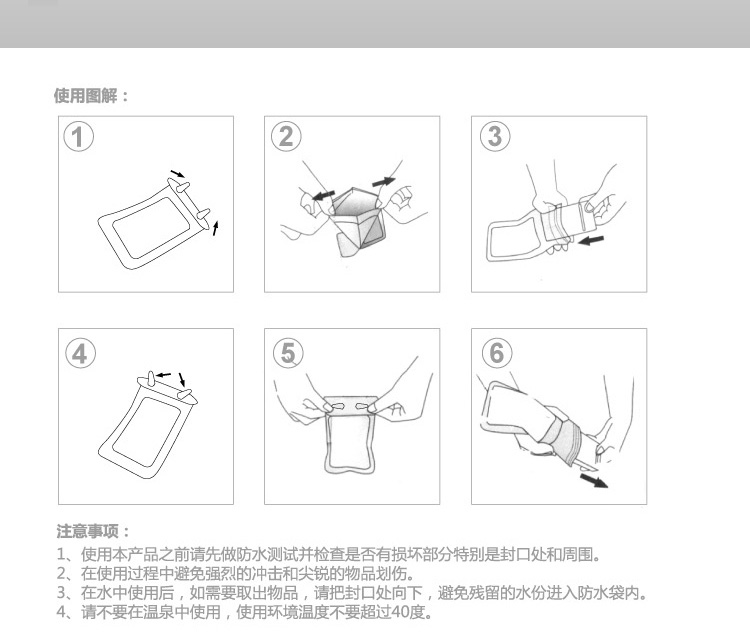 使用图解：

1

2

3

4

5

6

注意事项：

1、使用本产品之前请先做防水测试并检查是否有损坏部分特别是封口处和周围。
2、在使用过程中避免强烈的冲击和尖锐的物品划伤。
3、在水中使用后，如需要取出物品，请把封口处向下，避免残留的水份进入防水袋内。
4、请不要在温泉中使用，使用环境温度不要超过40度。