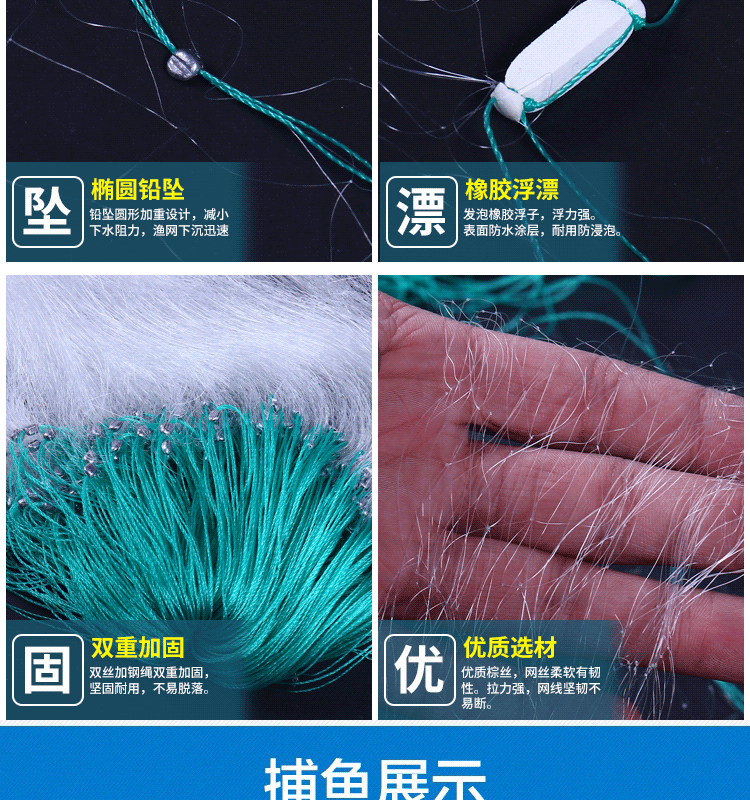 坠
椭圆铅坠
铅坠圆形加重设计，减小下水阻力，渔网下沉迅速

漂
橡胶浮漂
发泡橡胶浮子，浮力强。表面防水涂层，耐用防浸泡。

固
双重加固
双丝加钢绳双重加固，坚固耐用，不易脱落。

优
优质选材
优质棕丝，网丝柔软有韧性。拉力强，网线坚韧不易断。

捕鱼展示