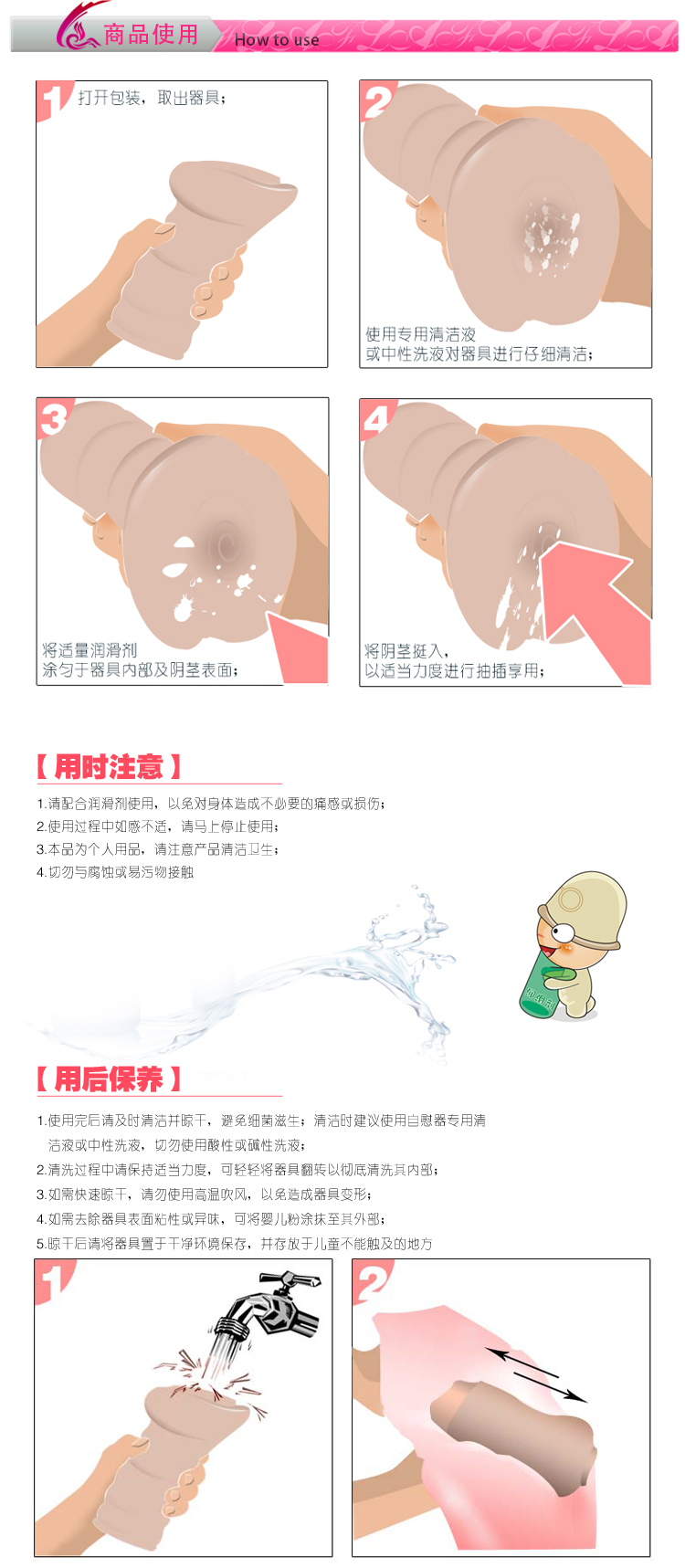 商品使用 How to use

1 打开包装，取出器具；

2 使用专用清洁液或中性洗液对器具进行仔细清洁；

3 将适量润滑剂涂匀于器具内部及阴茎表面；

4 将阴茎挺入，以适当力度进行抽插享用；

【用时注意】

1.请配合润滑剂使用，以免对身体造成不必要的痛感或损伤；
2.使用过程中如感不适，请马上停止使用；
3.本品为个人用品，请注意产品清洁卫生；
4.切勿与腐蚀或易污物接触

润滑剂

【用后保养】

1.使用完后请及时清洁并晾干，避免细菌滋生；清洁时建议使用自慰器专用清洁液或中性洗液，切勿使用酸性或碱性洗液；
2.清洗过程中请保持适当力度，可轻轻将器具翻转以彻底清洗其内部；
3.如需快速晾干，请勿使用高温吹风，以免造成器具变形；
4.如需去除器具表面粘性或异味，可将婴儿粉涂抹至其外部；
5.晾干后请将器具置于干净环境保存，并存放于儿童不能触及的地方

1

2