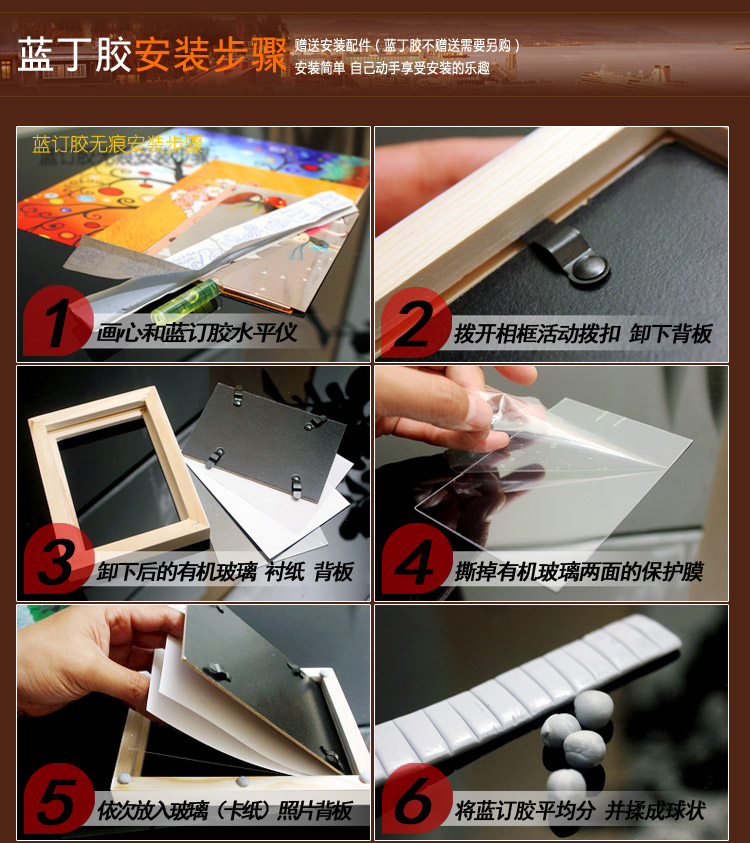 蓝丁胶安装步骤

赠送安装配件（蓝丁胶不赠送需要另购）
安装简单 自己动手享受安装的乐趣

蓝订胶无痕安装步骤

1 画心和蓝订胶水平仪

2 拨开相框活动拨扣 卸下背板

3 卸下后的有机玻璃 衬纸 背板

4 撕掉有机玻璃两面的保护膜

5 依次放入玻璃（卡纸）照片背板

6 将蓝订胶平均分 并揉成球状