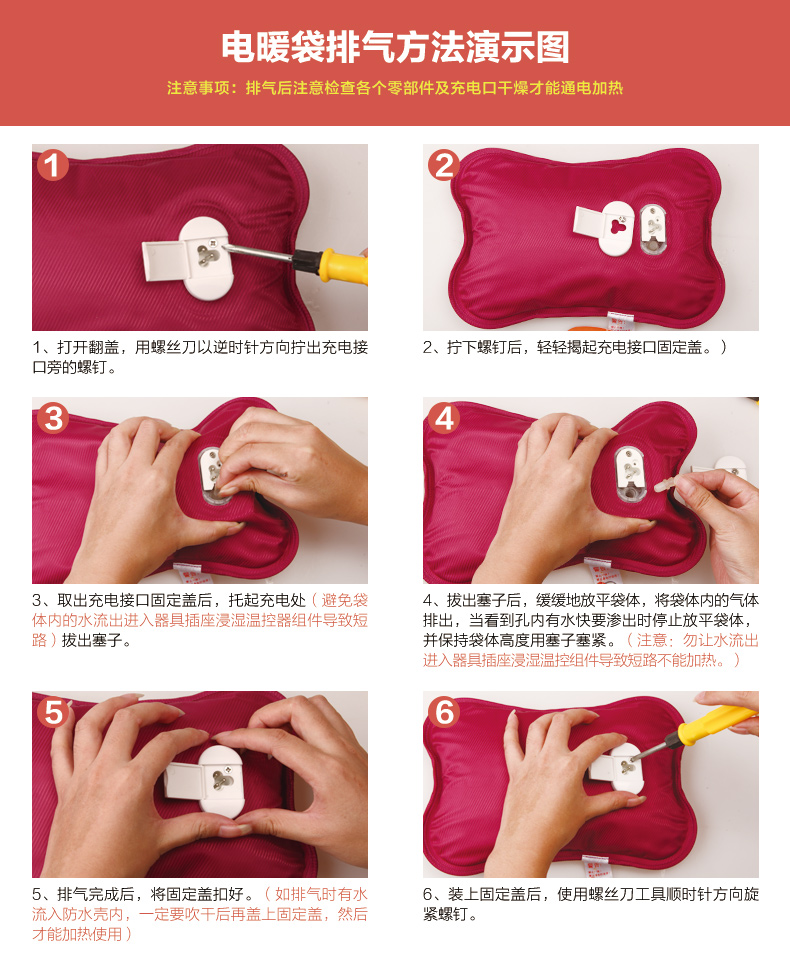 电暖袋排气方法演示图

注意事项：排气后注意检查各个零部件及充电口干燥才能通电加热

1

1、打开翻盖，用螺丝刀以逆时针方向拧出充电接口旁的螺钉。

2

2、拧下螺钉后，轻轻揭起充电接口固定盖。）

3

3、取出充电接口固定盖后，托起充电处（避免袋体内的水流出进入器具插座浸湿温控器组件导致短路）拔出塞子。

4

4、拔出塞子后，缓缓地放平袋体，将袋体内的气体排出，当看到孔内有水快要渗出时停止放平袋体，并保持袋体高度用塞子塞紧。（注意：勿让水流出进入器具插座浸湿温控组件导致短路不能加热。）

5

5、排气完成后，将固定盖扣好。（如排气时有水流入防水壳内，一定要吹干后再盖上固定盖，然后才能加热使用）

6

6、装上固定盖后，使用螺丝刀工具顺时针方向旋紧螺钉。