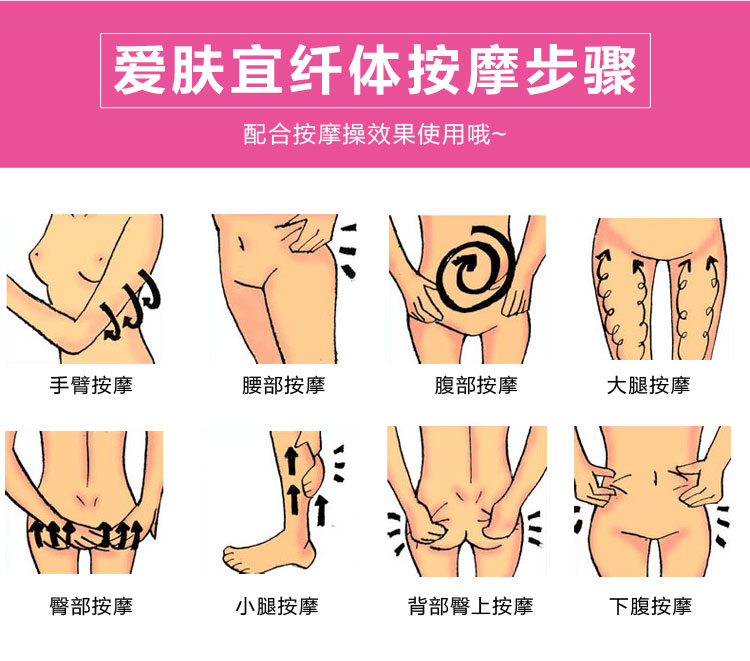 爱肤宜纤体按摩步骤

配合按摩操效果使用哦~

手臂按摩

腰部按摩

腹部按摩

大腿按摩

臀部按摩

小腿按摩

背部臀上按摩

下腹按摩