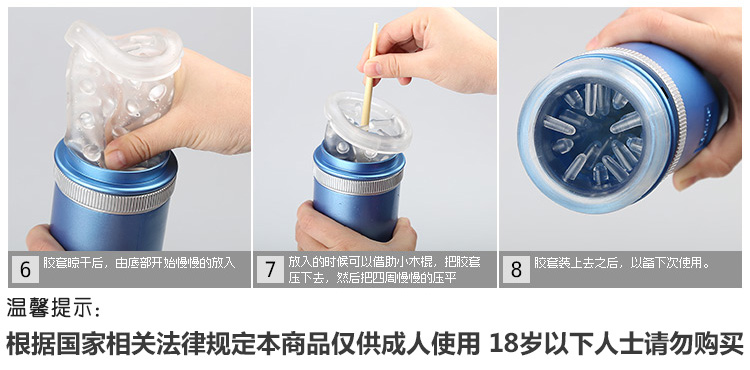 6 胶套晾干后，由底部开始慢慢的放入

7 放入的时候可以借助小木棍，把胶套压下去，然后把四周慢慢的压平

8 胶套装上去之后，以备下次使用。

温馨提示：

根据国家相关法律规定本商品仅供成人使用 18岁以下人士请勿购买