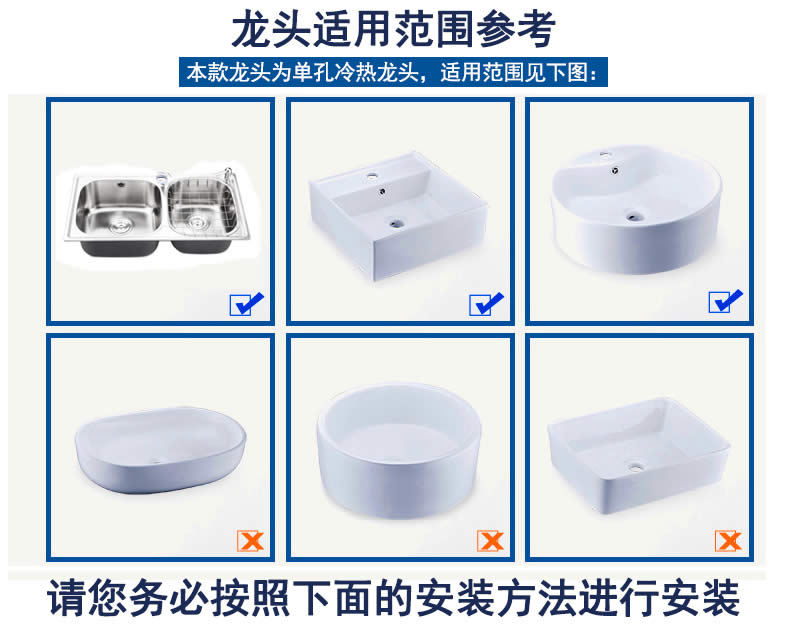 龙头适用范围参考

本款龙头为单孔冷热龙头，适用范围见下图：

请您务必按照下面的安装方法进行安装