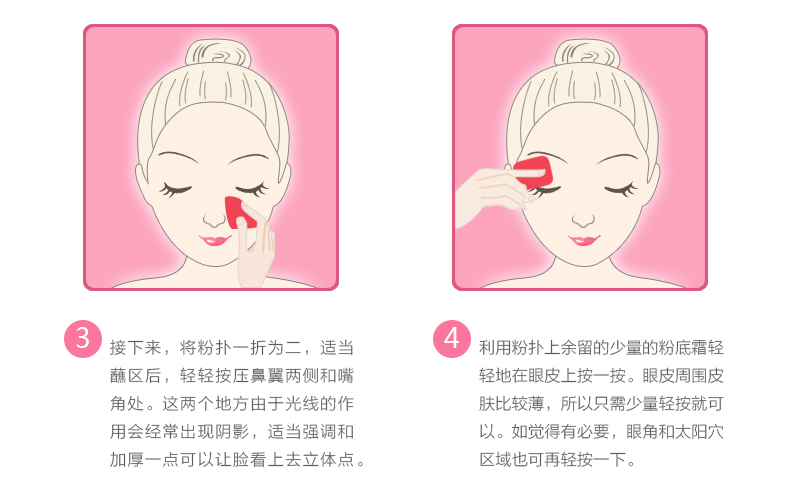 3 接下来，将粉扑一折为二，适当蘸区后，轻轻按压鼻翼两侧和嘴角处。这两个地方由于光线的作用会经常出现阴影，适当强调和加厚一点可以让脸看上去立体点。

4 利用粉扑上余留的少量的粉底霜轻轻地在眼皮上按一按。眼皮周围皮肤比较薄，所以只需少量轻按就可以。如觉得有必要，眼角和太阳穴区域也可再轻按一下。