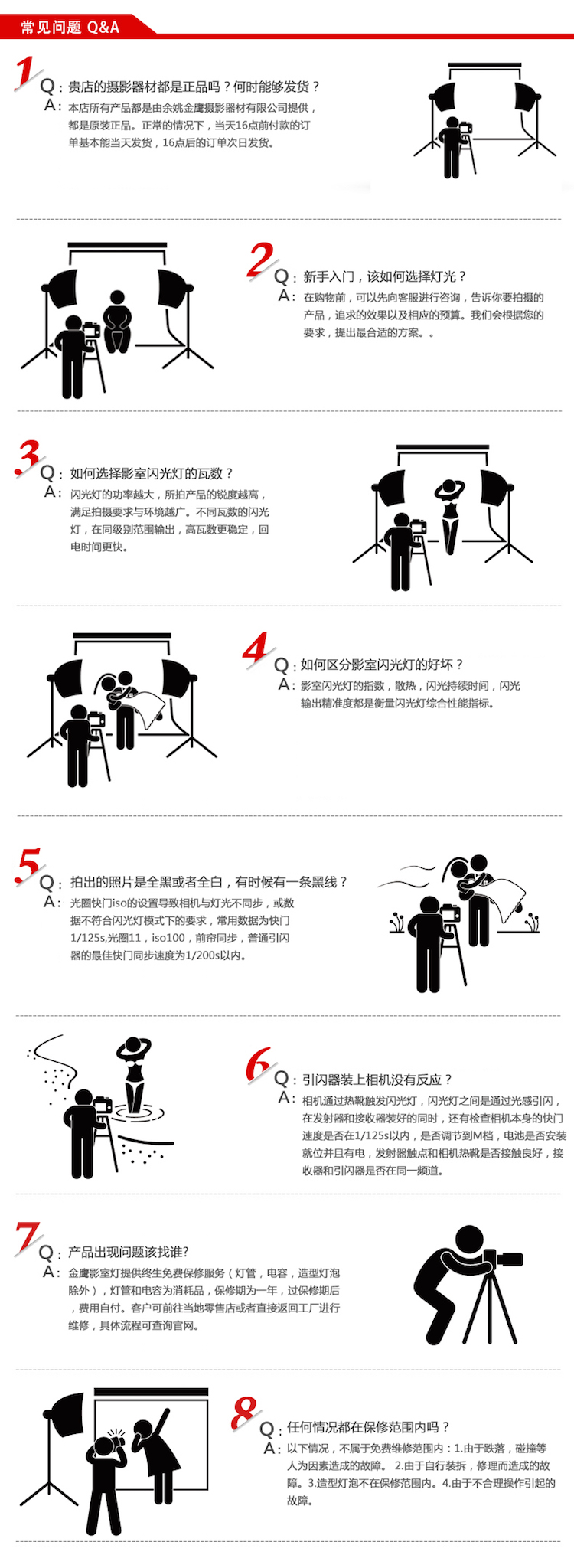 常见问题 Q&A

1
Q：贵店的摄影器材都是正品吗？何时能够发货？
A：本店所有产品都是由余姚金鹰摄影器材有限公司提供，都是原装正品。正常的情况下，当天16点前付款的订单基本能当天发货，16点后的订单次日发货。

2
Q：新手入门，该如何选择灯光？
A：在购物前，可以先向客服进行咨询，告诉你要拍摄的产品，追求的效果以及相应的预算。我们会根据您的要求，提出最合适的方案。。

3
Q：如何选择影室闪光灯的瓦数？
A：闪光灯的功率越大，所拍产品的锐度越高，满足拍摄要求与环境越广。不同瓦数的闪光灯，在同级别范围输出，高瓦数更稳定，回电时间更快。

4
Q：如何区分影室闪光灯的好坏？
A：影室闪光灯的指数，散热，闪光持续时间，闪光输出精准度都是衡量闪光灯综合性能指标。

5
Q：拍出的照片是全黑或者全白，有时候有一条黑线？
A：光圈快门iso的设置导致相机与灯光不同步，或数据不符合闪光灯模式下的要求，常用数据为快门1/125s,光圈11，iso100，前帘同步，普通引闪器的最佳快门同步速度为1/200s以内。

6
Q：引闪器装上相机没有反应？
A：相机通过热靴触发闪光灯，闪光灯之间是通过光感引闪，在发射器和接收器装好的同时，还有检查相机本身的快门速度是否在1/125s以内，是否调节到M档，电池是否安装就位并且有电，发射器触点和相机热靴是否接触良好，接收器和引闪器是否在同一频道。

7
Q：产品出现问题该找谁?
A：金鹰影室灯提供终生免费保修服务（灯管，电容，造型灯泡除外），灯管和电容为消耗品，保修期为一年，过保修期后，费用自付。客户可前往当地零售店或者直接返回工厂进行维修，具体流程可查询官网。

8
Q：任何情况都在保修范围内吗？
A：以下情况，不属于免费维修范围内：1.由于跌落，碰撞等人为因素造成的故障。 2.由于自行装拆，修理而造成的故障。3.造型灯泡不在保修范围内。4.由于不合理操作引起的故障。