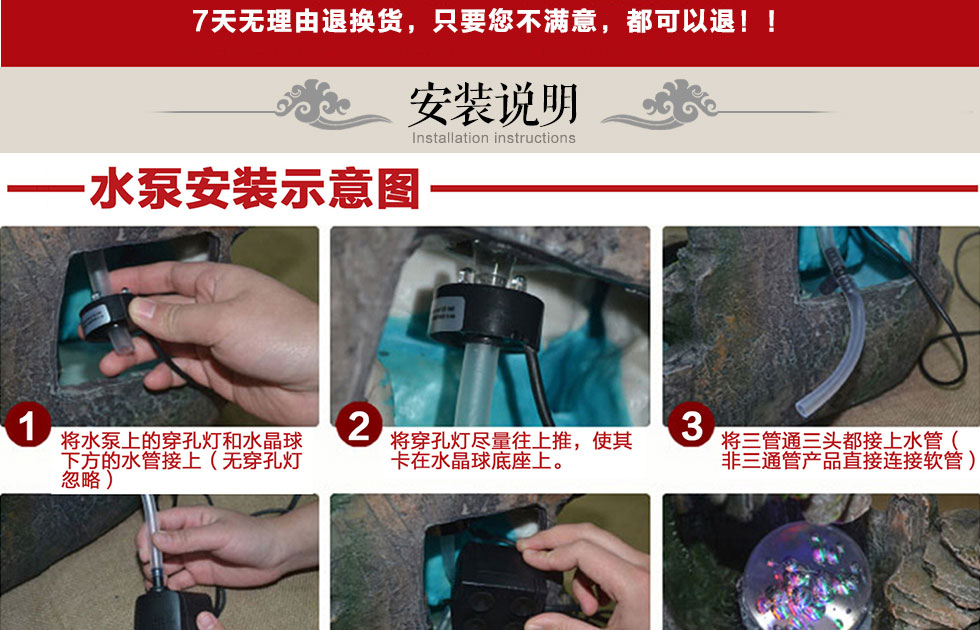 7天无理由退换货，只要您不满意，都可以退！！

安装说明
Installation instructions

水泵安装示意图

1 将水泵上的穿孔灯和水晶球下方的水管接上（无穿孔灯忽略）

2 将穿孔灯尽量往上推，使其卡在水晶球底座上。

3 将三管通三头都接上水管（非三通管产品直接连接软管）