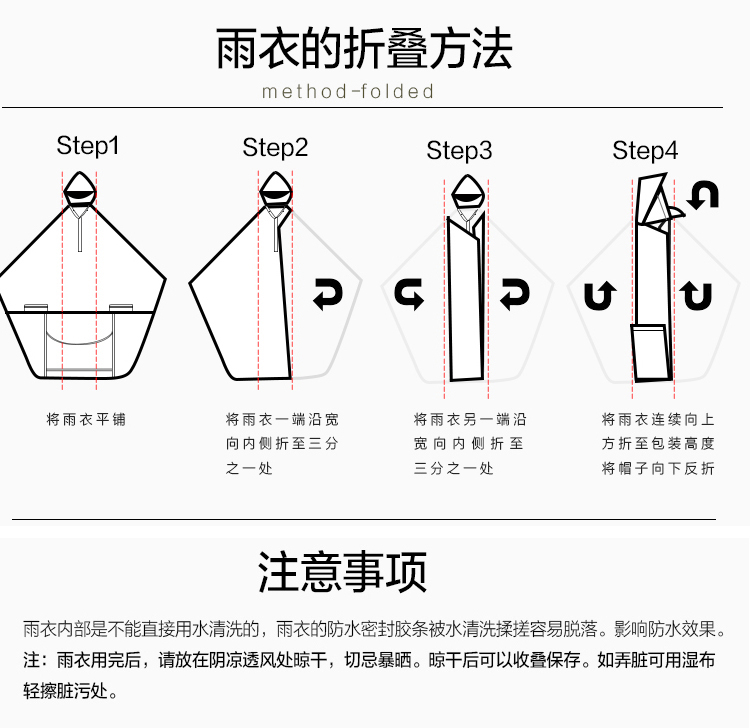 雨衣的折叠方法
method-folded

Step1
将雨衣平铺

Step2
将雨衣一端沿宽向内侧折至三分之一处

Step3
将雨衣另一端沿宽向内侧折至三分之一处

Step4
将雨衣连续向上方折至包装高度将帽子向下反折

注意事项

雨衣内部是不能直接用水清洗的，雨衣的防水密封胶条被水清洗揉搓容易脱落。影响防水效果。
注：雨衣用完后，请放在阴凉透风处晾干，切忌暴晒。晾干后可以收叠保存。如弄脏可用湿布轻擦脏污处。