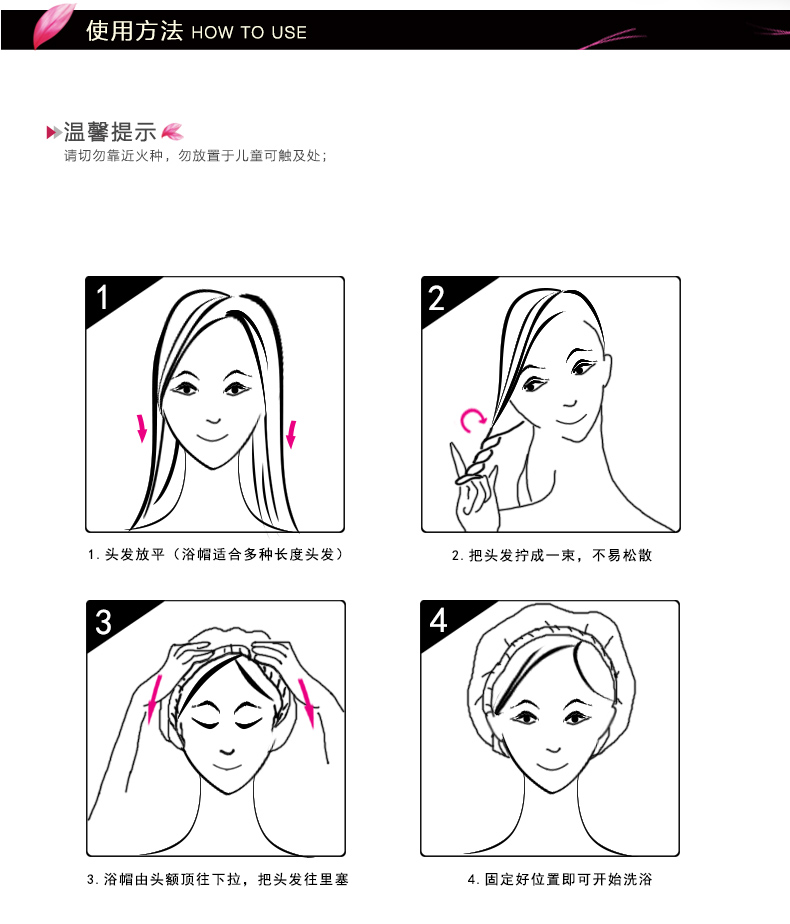 使用方法 HOW TO USE

温馨提示
请切勿靠近火种，勿放置于儿童可触及处；

1

1. 头发放平（浴帽适合多种长度头发）

2

2. 把头发拧成一束，不易松散

3

3. 浴帽由头额顶往下拉，把头发往里塞

4

4. 固定好位置即可开始洗浴