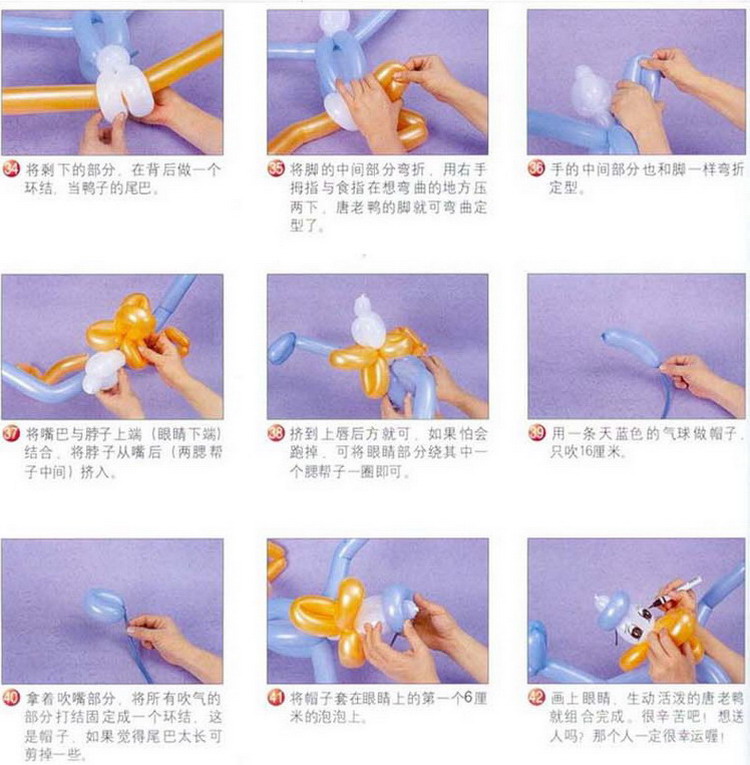 34 将剩下的部分，在背后做一个环结，当鸭子的尾巴。

35 将脚的中间部分弯折，用右手拇指与食指在想弯曲的地方压两下，唐老鸭的脚就可弯曲定型了。

36 手的中间部分也和脚一样弯折定型。

37 将嘴巴与脖子上端（眼睛下端）结合，将脖子从嘴后（两腮帮子中间）挤入。

38 挤到上唇后方就可，如果怕会跑掉，可将眼睛部分绕其中一个腮帮子一圈即可。

39 用一条天蓝色的气球做帽子，只吹16厘米。

40 拿着吹嘴部分，将所有吹气的部分打结固定成一个环结，这是帽子，如果觉得尾巴太长可剪掉一些。

41 将帽子套在眼睛上的第一个6厘米的泡泡上。

42 画上眼睛，生动活泼的唐老鸭就组合完成。很辛苦吧！想送人吗？那个人一定很幸运喔！