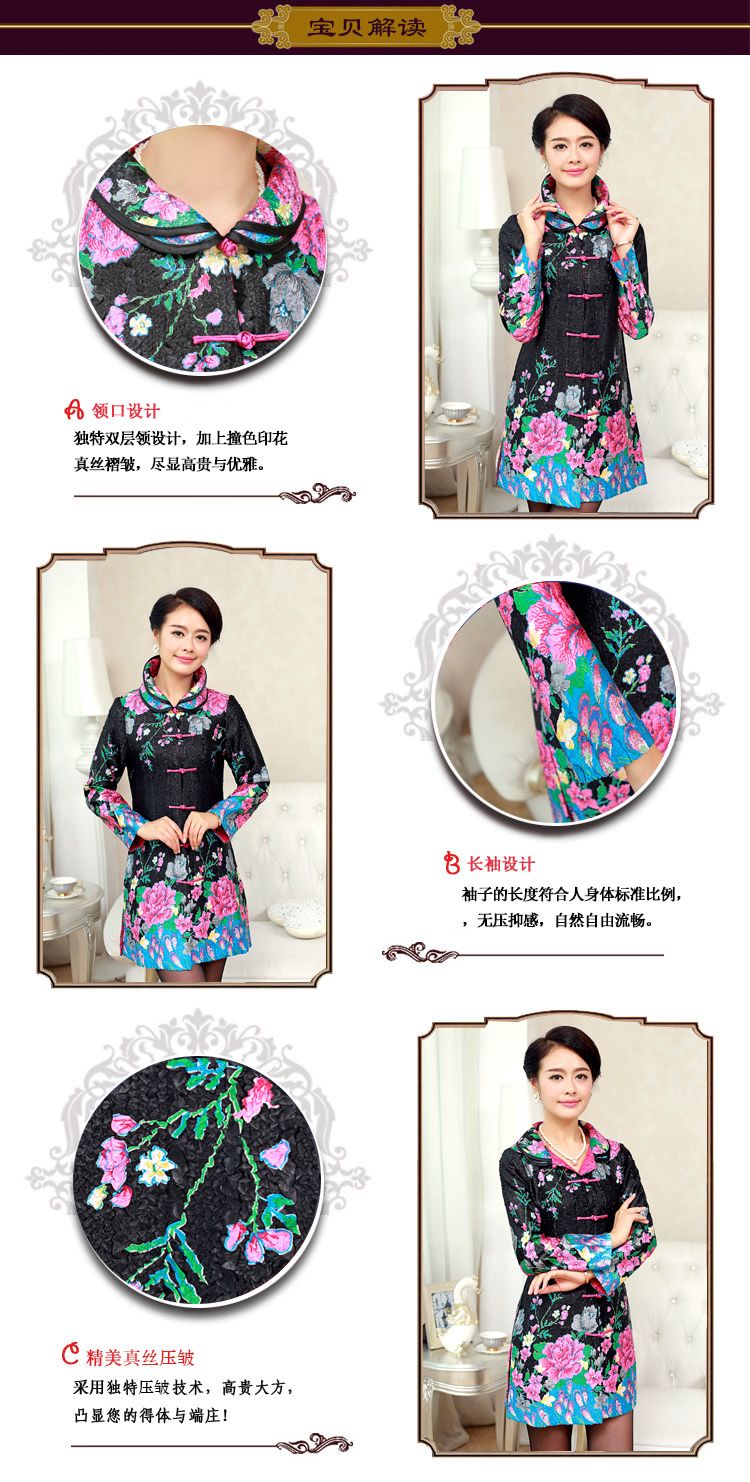 宝贝解读

A 领口设计
独特双层领设计，加上撞色印花真丝褶皱，尽显高贵与优雅。

B 长袖设计
袖子的长度符合人身体标准比例，，无压抑感，自然自由流畅。

C 精美真丝压皱
采用独特压皱技术，高贵大方，凸显您的得体与端庄！