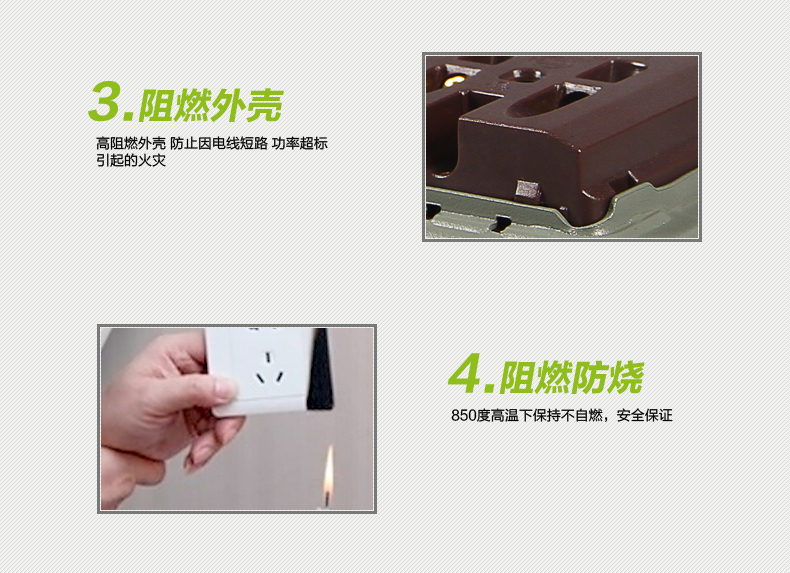 3.阻燃外壳

高阻燃外壳 防止因电线短路 功率超标引起的火灾

4.阻燃防烧

850度高温下保持不自燃，安全保证