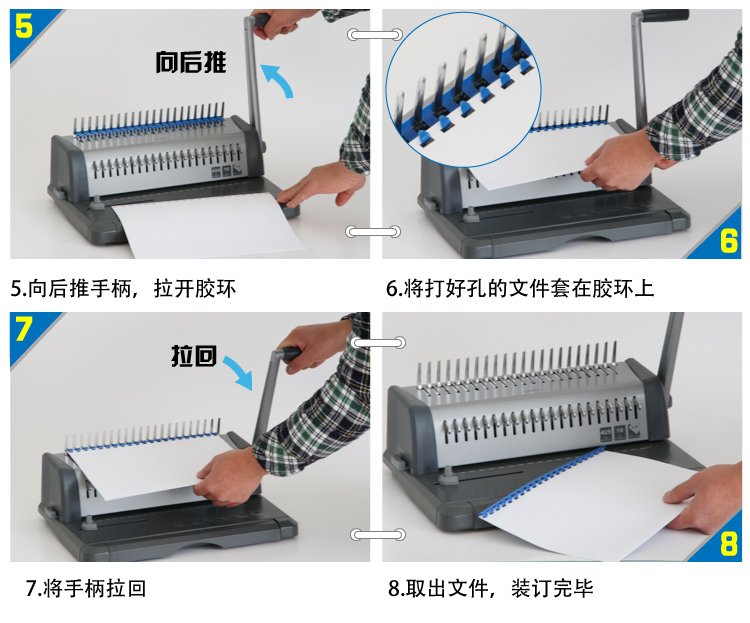 5

向后推

6

5.向后推手柄，拉开胶环

6.将打好孔的文件套在胶环上

7

拉回

8

7.将手柄拉回

8.取出文件，装订完毕