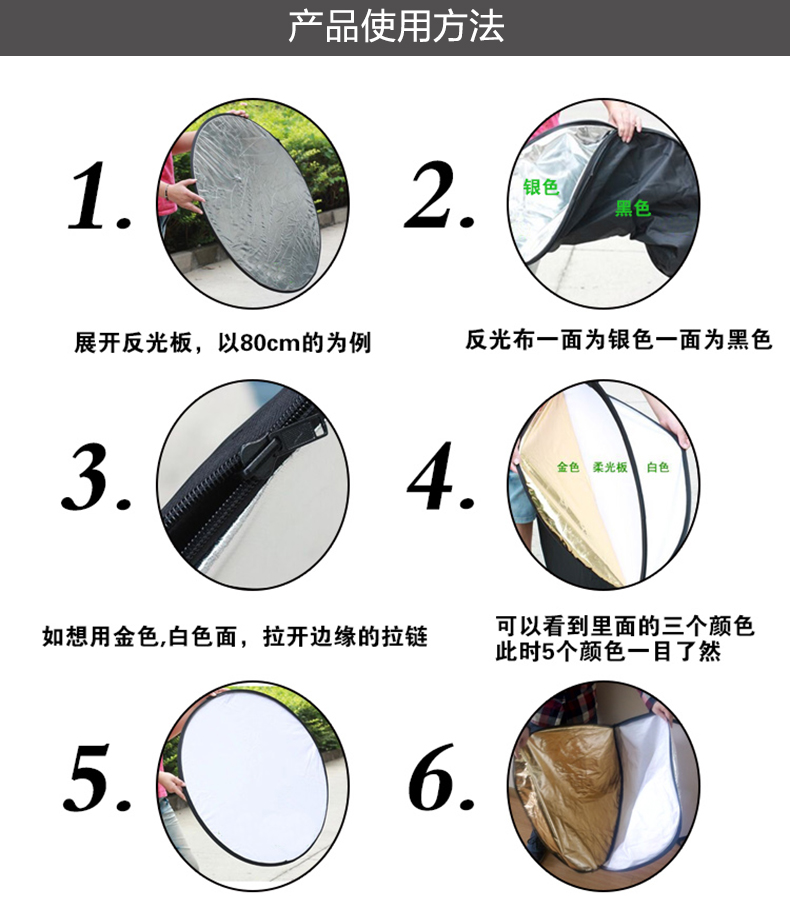 产品使用方法

1.

展开反光板，以80cm的为例

2.

银色

黑色

反光布一面为银色一面为黑色

3.

如想用金色,白色面，拉开边缘的拉链

4.

金色 柔光板 白色

可以看到里面的三个颜色
此时5个颜色一目了然

5.

6.