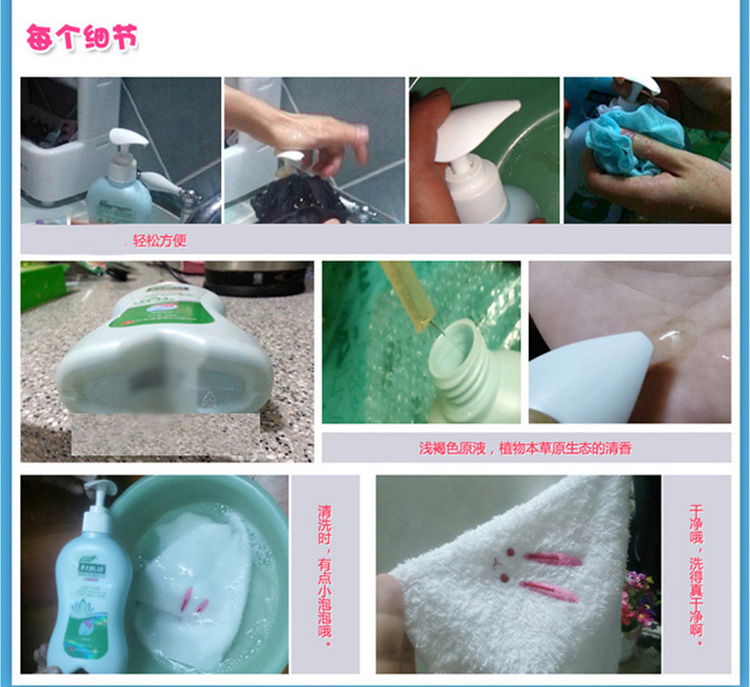 每个细节

轻松方便

浅褐色原液，植物本草原生态的清香

清洗时，有点小泡泡哦。

干净哦，洗得真干净啊。