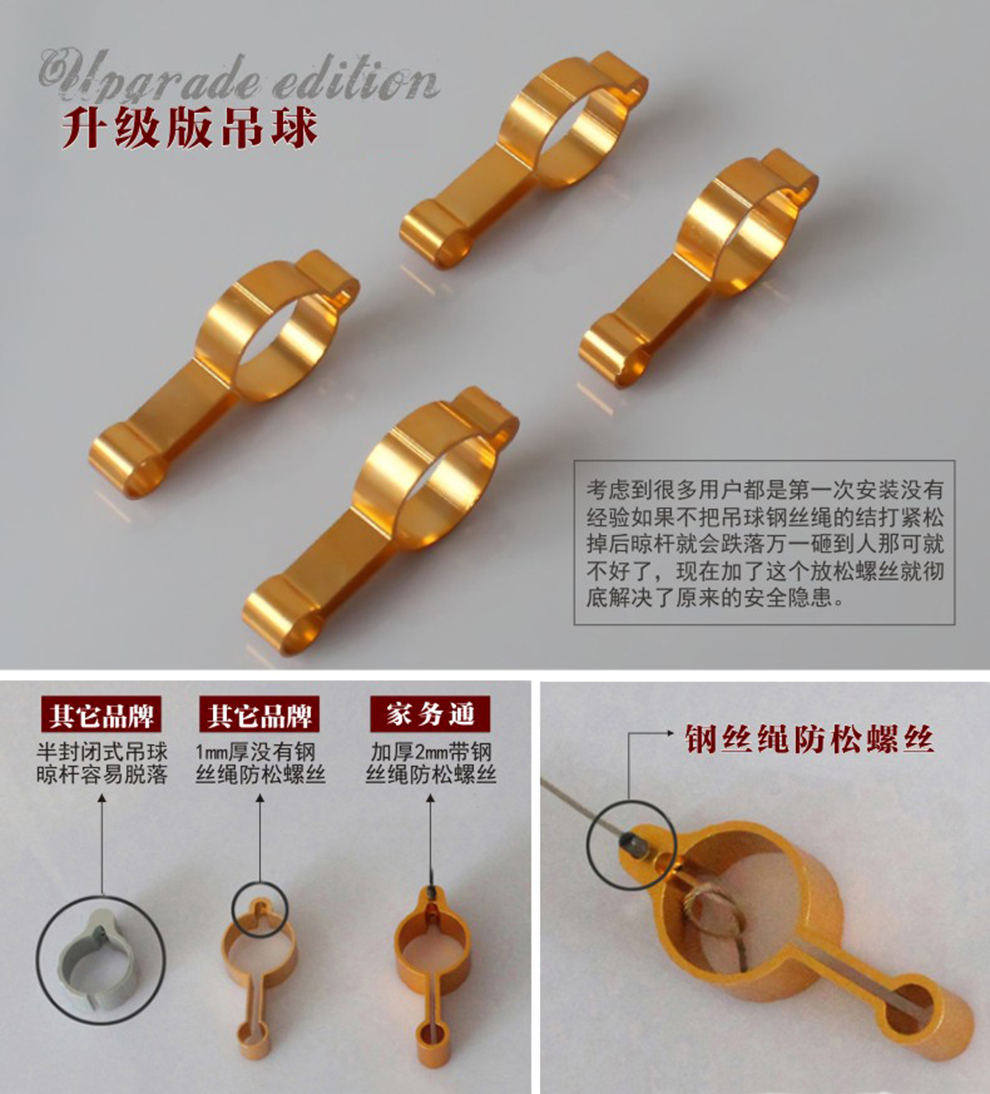 Upgrade edition
升级版吊球

考虑到很多用户都是第一次安装没有经验如果不把吊球钢丝绳的结打紧松掉后晾杆就会跌落万一砸到人那可就不好了，现在加了这个放松螺丝就彻底解决了原来的安全隐患。

其它品牌
半封闭式吊球晾杆容易脱落

其它品牌
1mm厚没有钢丝绳防松螺丝

家务通
加厚2mm带钢丝绳防松螺丝

钢丝绳防松螺丝