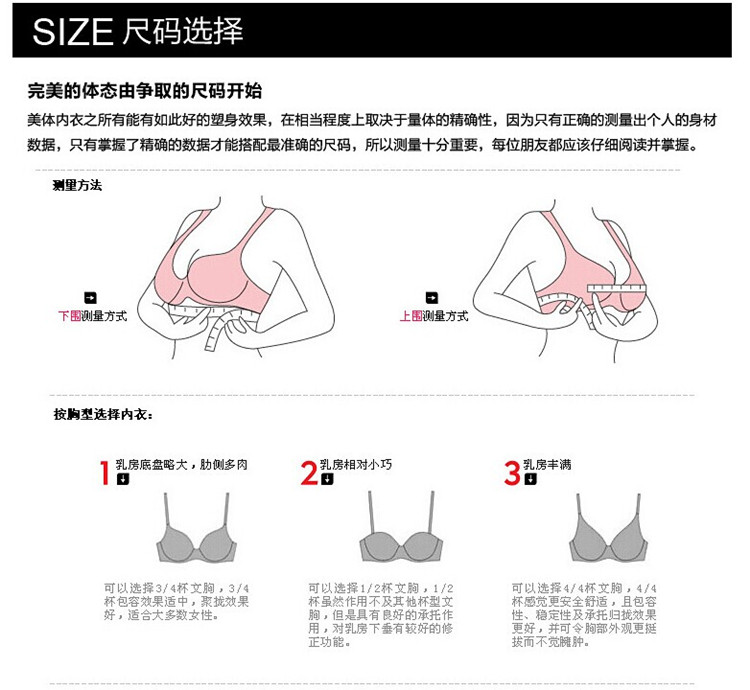 SIZE 尺码选择

完美的体态由争取的尺码开始

美体内衣之所有能有如此好的塑身效果，在相当程度上取决于量体的精确性，因为只有正确的测量出个人的身材数据，只有掌握了精确的数据才能搭配最准确的尺码，所以测量十分重要，每位朋友都应该仔细阅读并掌握。

测里方法

下围测量方式

上围测量方式

按胸型选择内衣：

1 乳房底盘略大，肋侧多肉

可以选择3/4杯文胸，3/4杯包容效果适中，聚拢效果好，适合大多数女性。

2 乳房相对小巧

可以选择1/2杯文胸，1/2杯虽然作用不及其他杯型文胸，但是具有良好的承托作用，对乳房下垂有较好的修正功能。

3 乳房丰满

可以选择4/4杯文胸，4/4杯感觉更安全舒适，且包容性、稳定性及承托归拢效果更好，并可令胸部外观更挺拔而不觉臃肿。